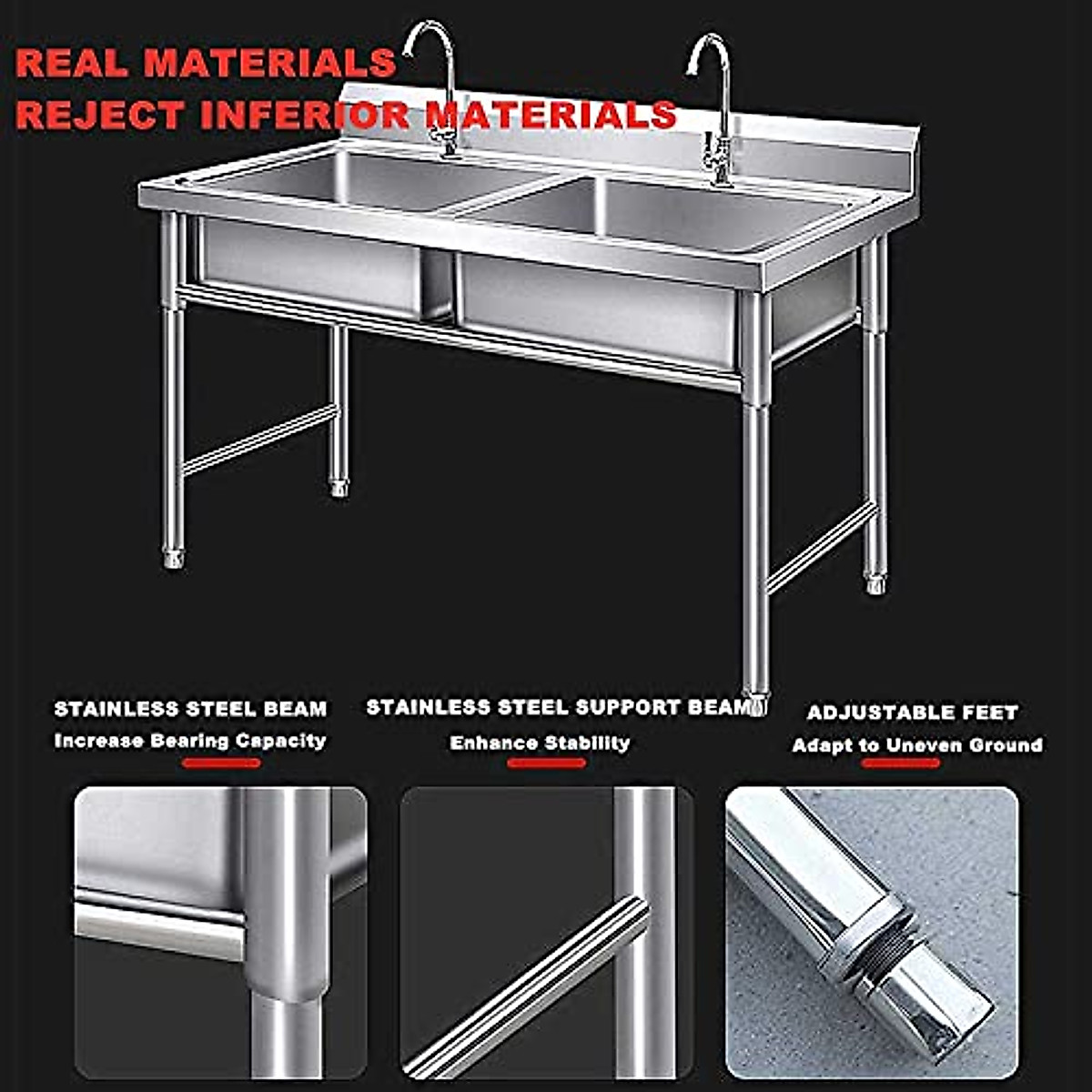 REAL MATERIALS
REJECT INFERIOR MATERIALS

STAINLESS STEEL BEAM
Increase Bearing Capacity

STAINLESS STEEL SUPPORT BEAM
Enhance Stability

ADJUSTABLE FEET
Adapt to Uneven Ground