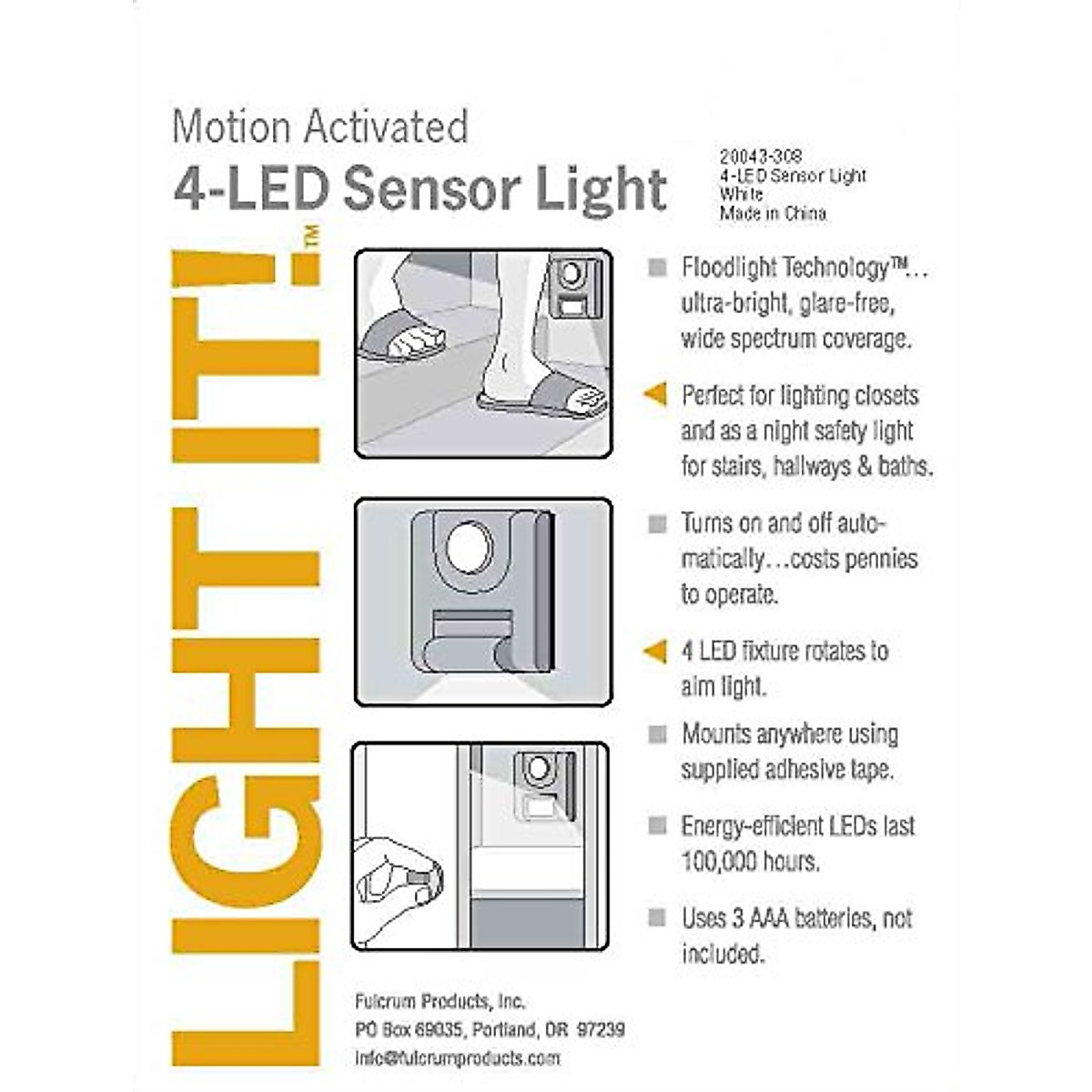 Motion Activated
4-LED Sensor Light

20043-308
4-LED Sensor Light
White
Made in China

LIGHT IT!™

Floodlight Technology™... ultra-bright, glare-free, wide spectrum coverage.

Perfect for lighting closets and as a night safety light for stairs, hallways & baths.

Turns on and off automatically...costs pennies to operate.

4 LED fixture rotates to aim light.

Mounts anywhere using supplied adhesive tape.

Energy-efficient LEDs last 100,000 hours.

Uses 3 AAA batteries, not included.

Fulcrum Products, Inc.
PO Box 69035, Portland, OR 97239
info@fulcrumproducts.com