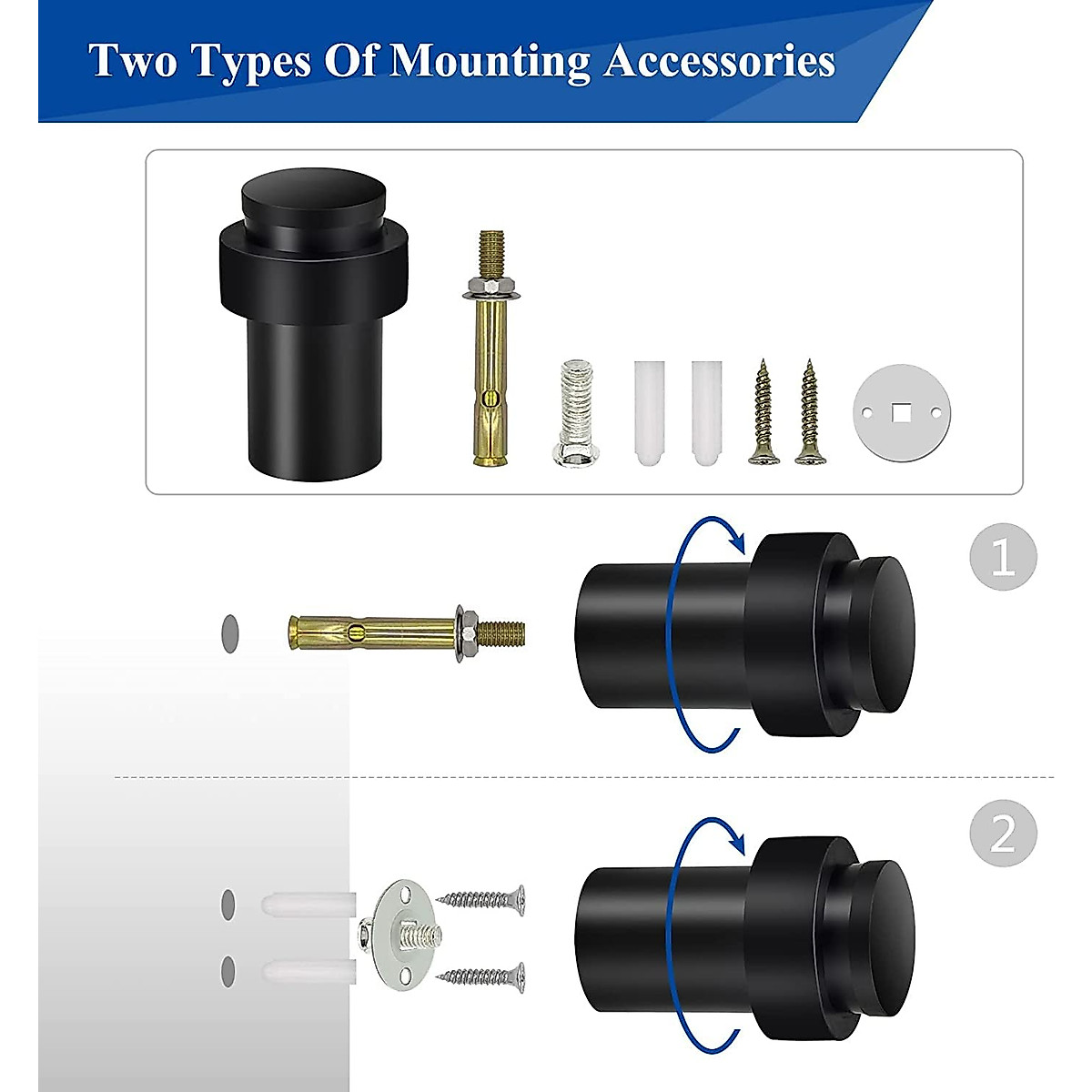 Two Types Of Mounting Accessories

1

2