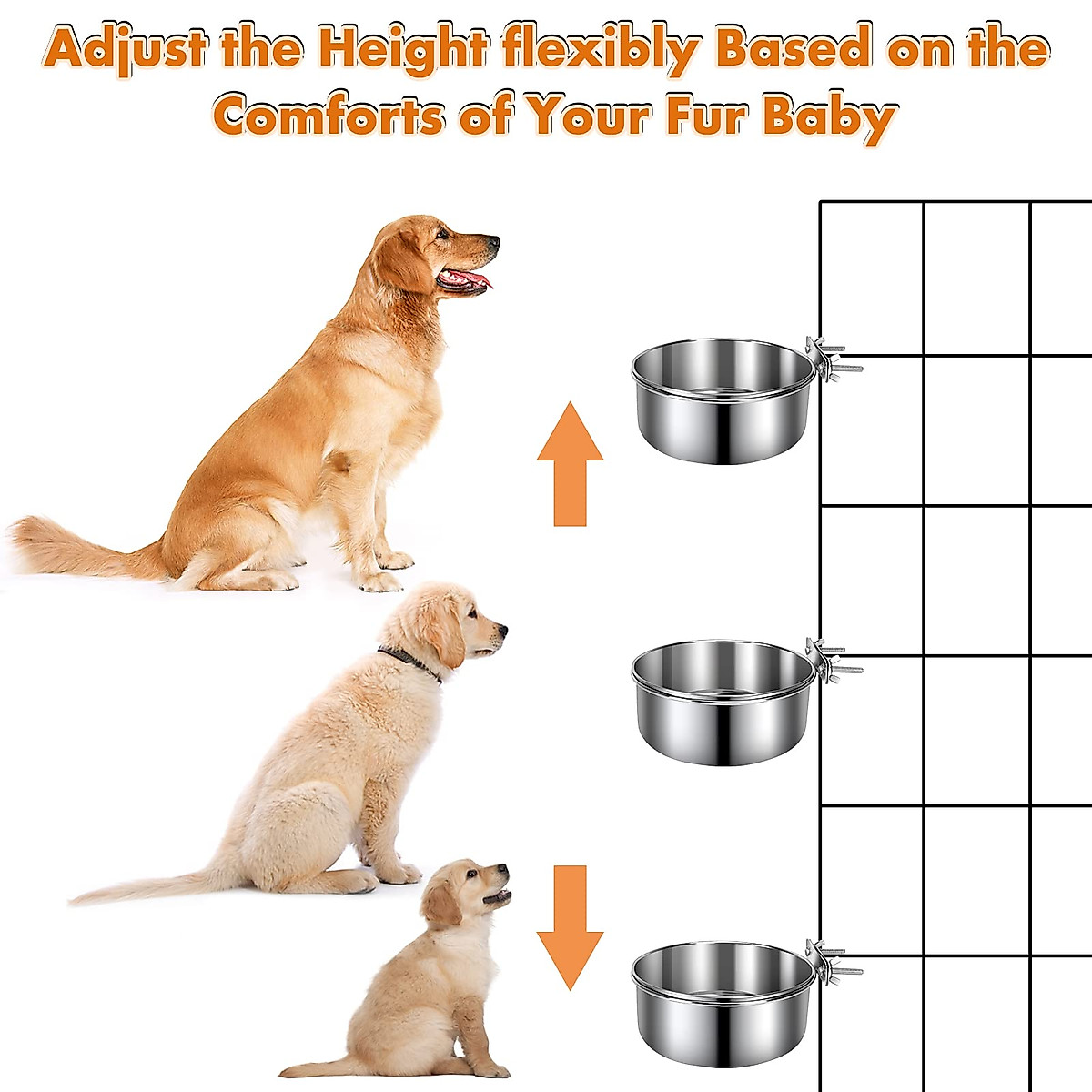 Adjust the Height flexibly Based on the Comforts of Your Fur Baby