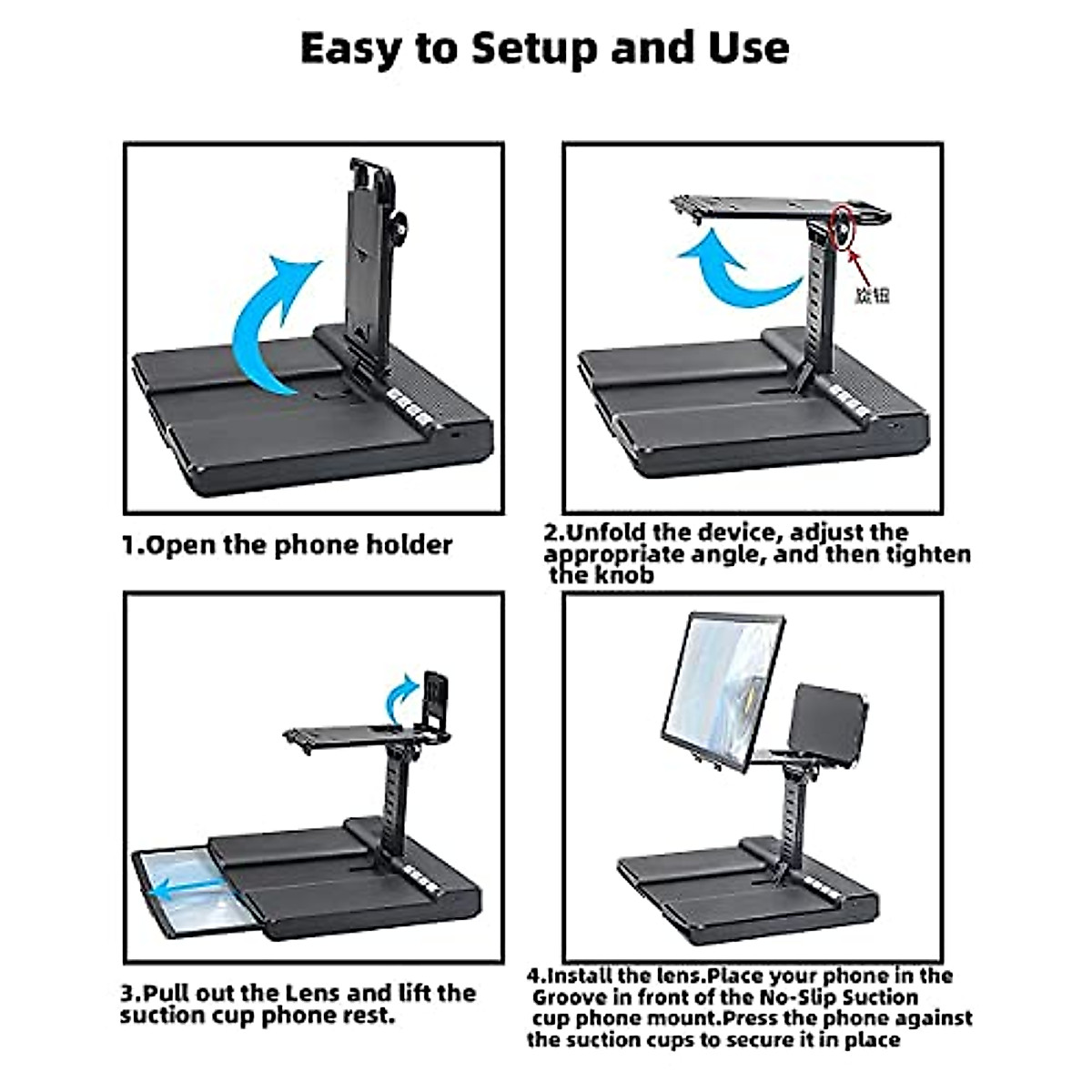 Easy to Setup and Use

旋钮

1.Open the phone holder

2.Unfold the device, adjust the appropriate angle, and then tighten the knob

3.Pull out the Lens and lift the suction cup phone rest.

4.Install the lens.Place your phone in the Groove in front of the No-Slip Suction cup phone mount.Press the phone against the suction cups to secure it in place