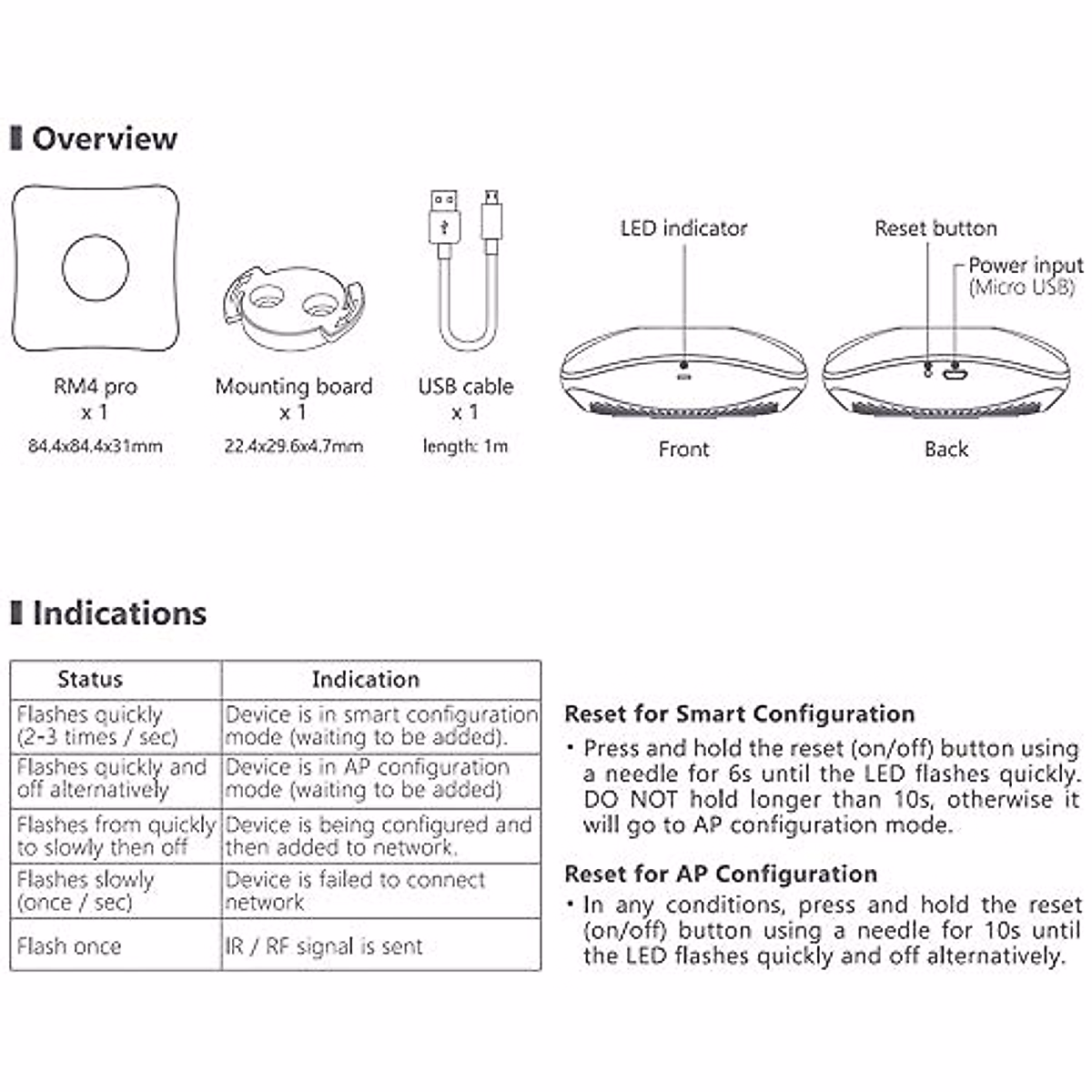 Overview

RM4 pro
x 1
84.4x84.4x31mm

Mounting board
x 1
22.4x29.6x4.7mm

USB cable
x 1
length: 1m

LED indicator

Front

Reset button

Power input
(Micro USB)

Back

Indications

| Status | Indication |
|---|---|
| Flashes quickly (2-3 times / sec) | Device is in smart configuration mode (waiting to be added). |
| Flashes quickly and off alternatively | Device is in AP configuration mode (waiting to be added) |
| Flashes from quickly to slowly then off | Device is being configured and then added to network. |
| Flashes slowly (once / sec) | Device is failed to connect network |
| Flash once | IR / RF signal is sent |

Reset for Smart Configuration
• Press and hold the reset (on/off) button using a needle for 6s until the LED flashes quickly. DO NOT hold longer than 10s, otherwise it will go to AP configuration mode.

Reset for AP Configuration
• In any conditions, press and hold the reset (on/off) button using a needle for 10s until the LED flashes quickly and off alternatively.