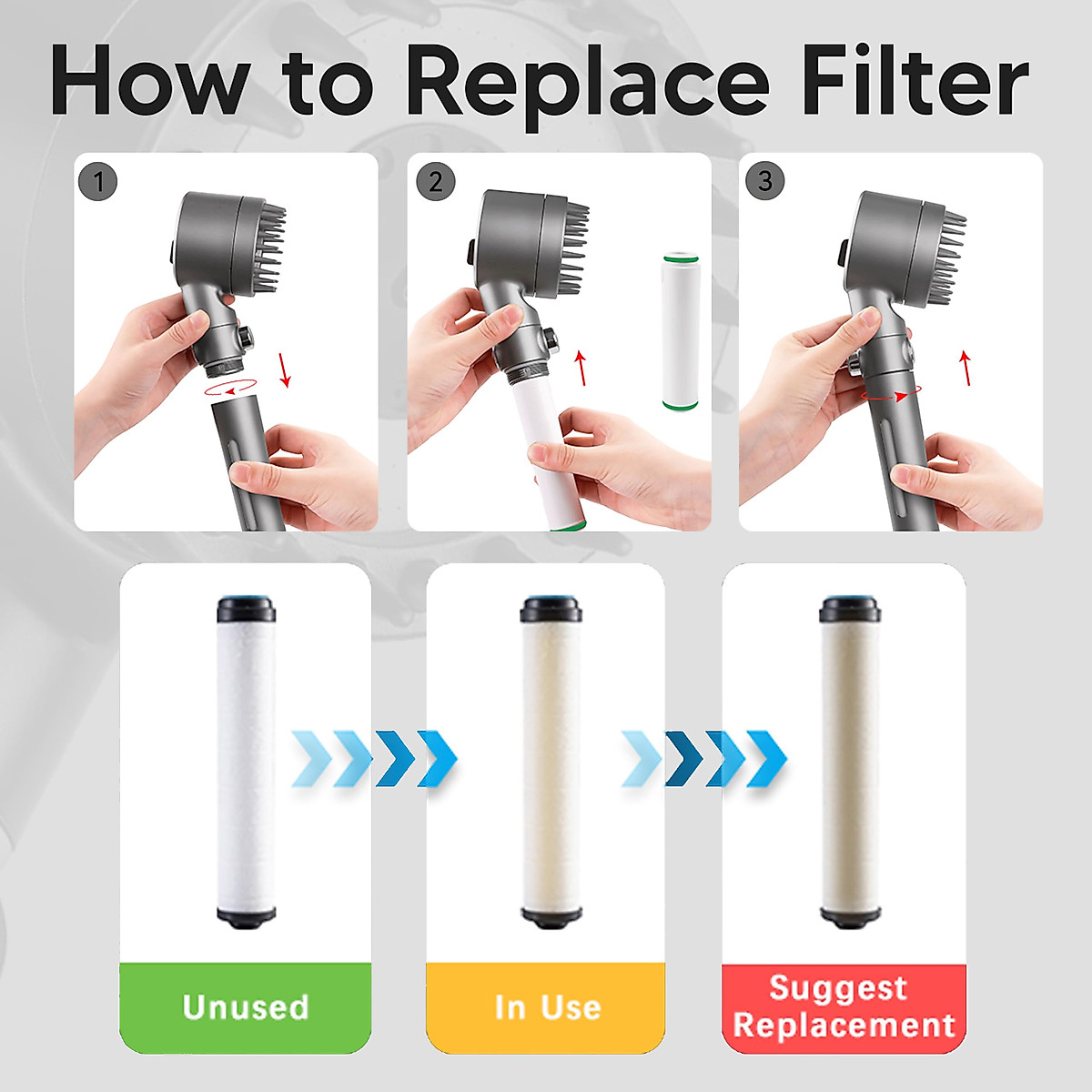 How to Replace Filter

1

2

3

Unused

In Use

Suggest Replacement