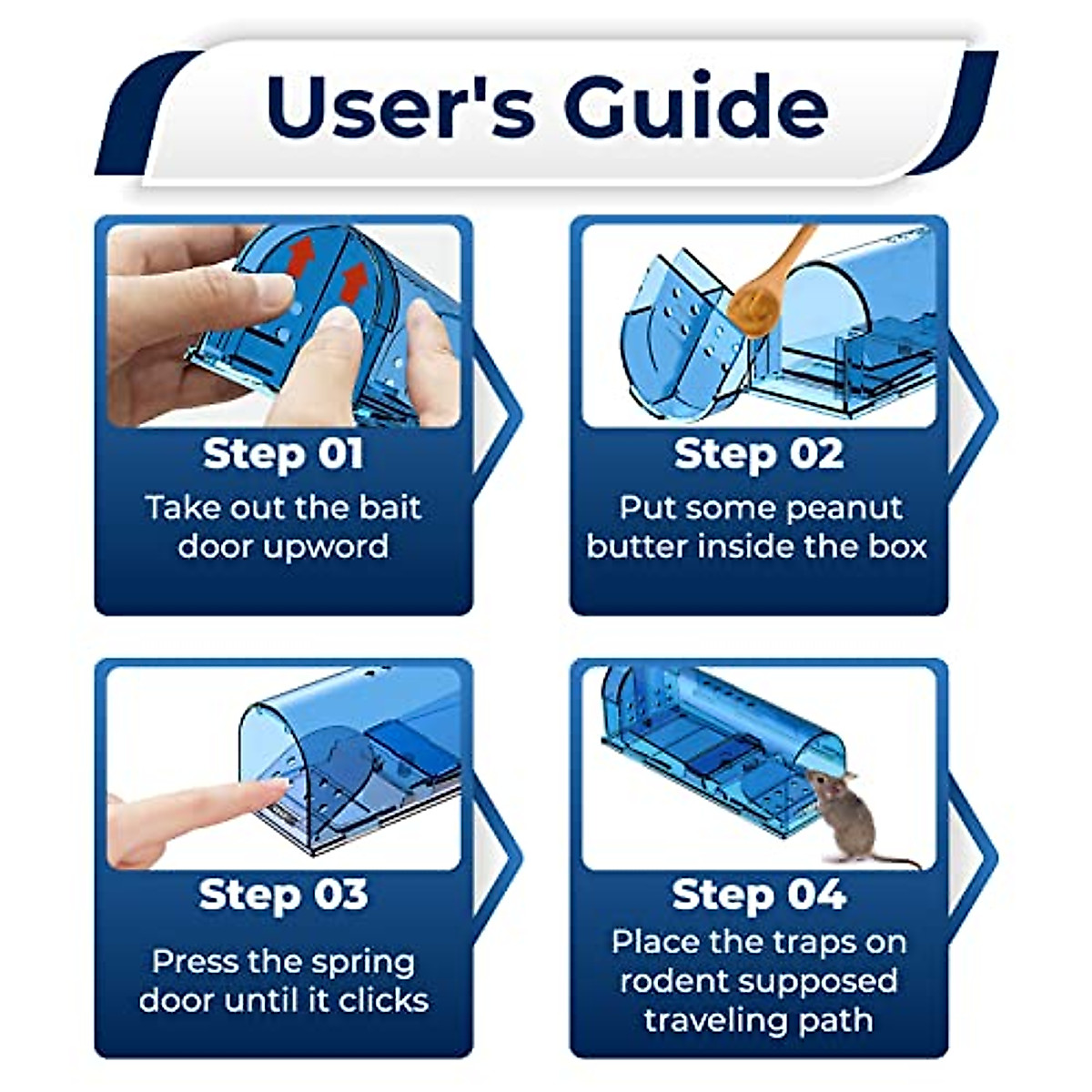 User's Guide

Step 01
Take out the bait door upword

Step 02
Put some peanut butter inside the box

Step 03
Press the spring door until it clicks

Step 04
Place the traps on rodent supposed traveling path