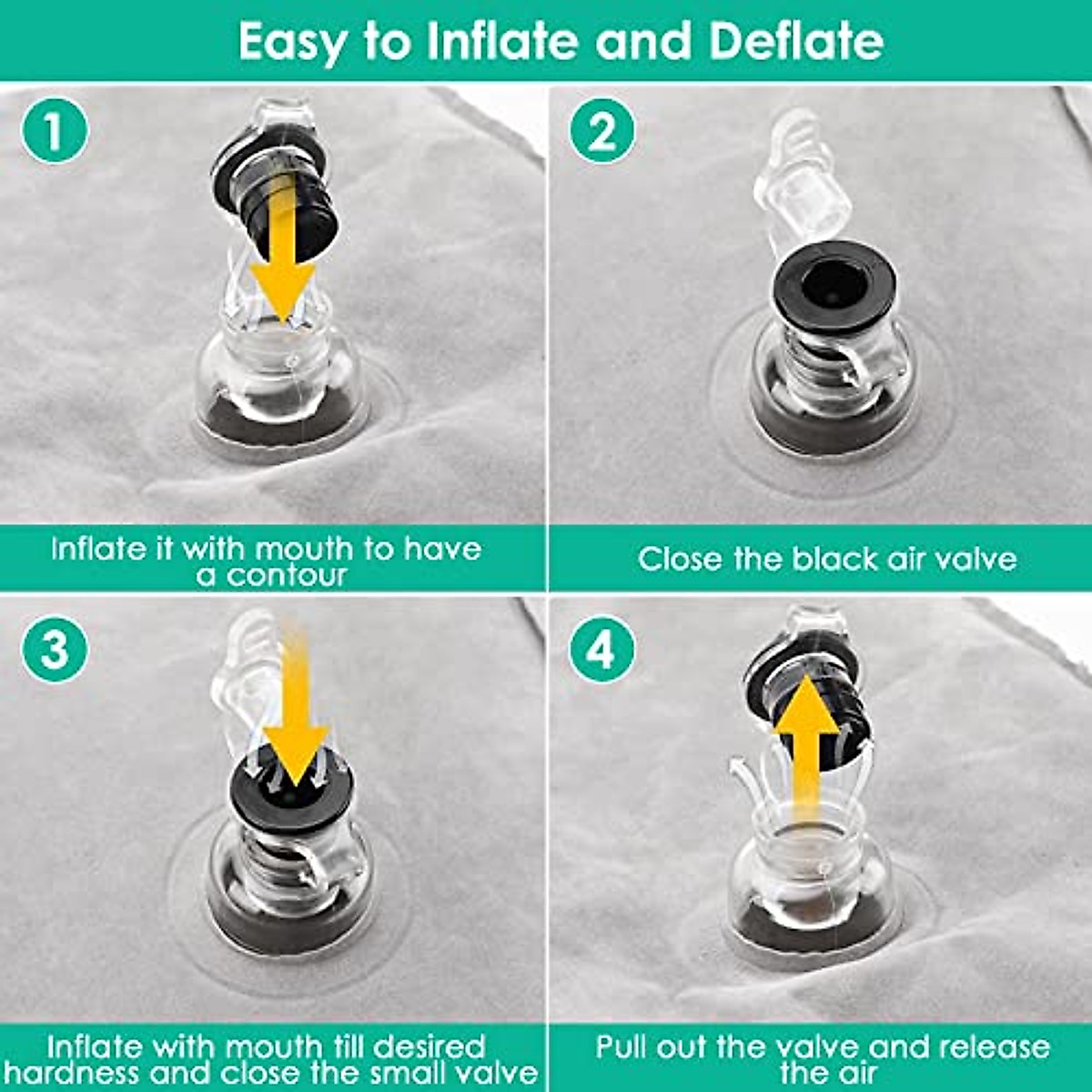 Easy to Inflate and Deflate

1

Inflate it with mouth to have a contour

2

Close the black air valve

3

Inflate with mouth till desired hardness and close the small valve

4

Pull out the valve and release the air