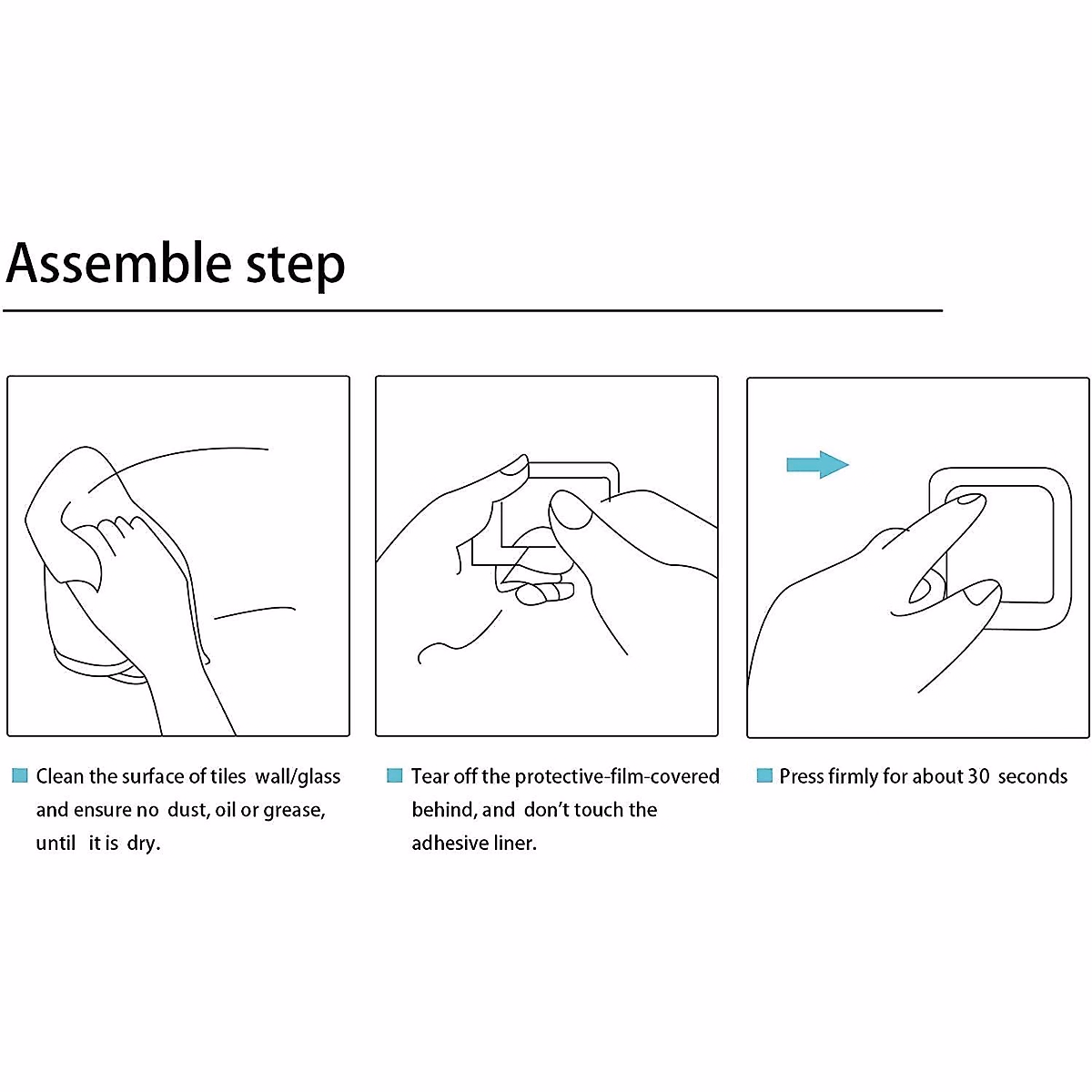 Assemble step

Clean the surface of tiles wall/glass and ensure no dust, oil or grease, until it is dry.

Tear off the protective-film-covered behind, and don't touch the adhesive liner.

Press firmly for about 30 seconds