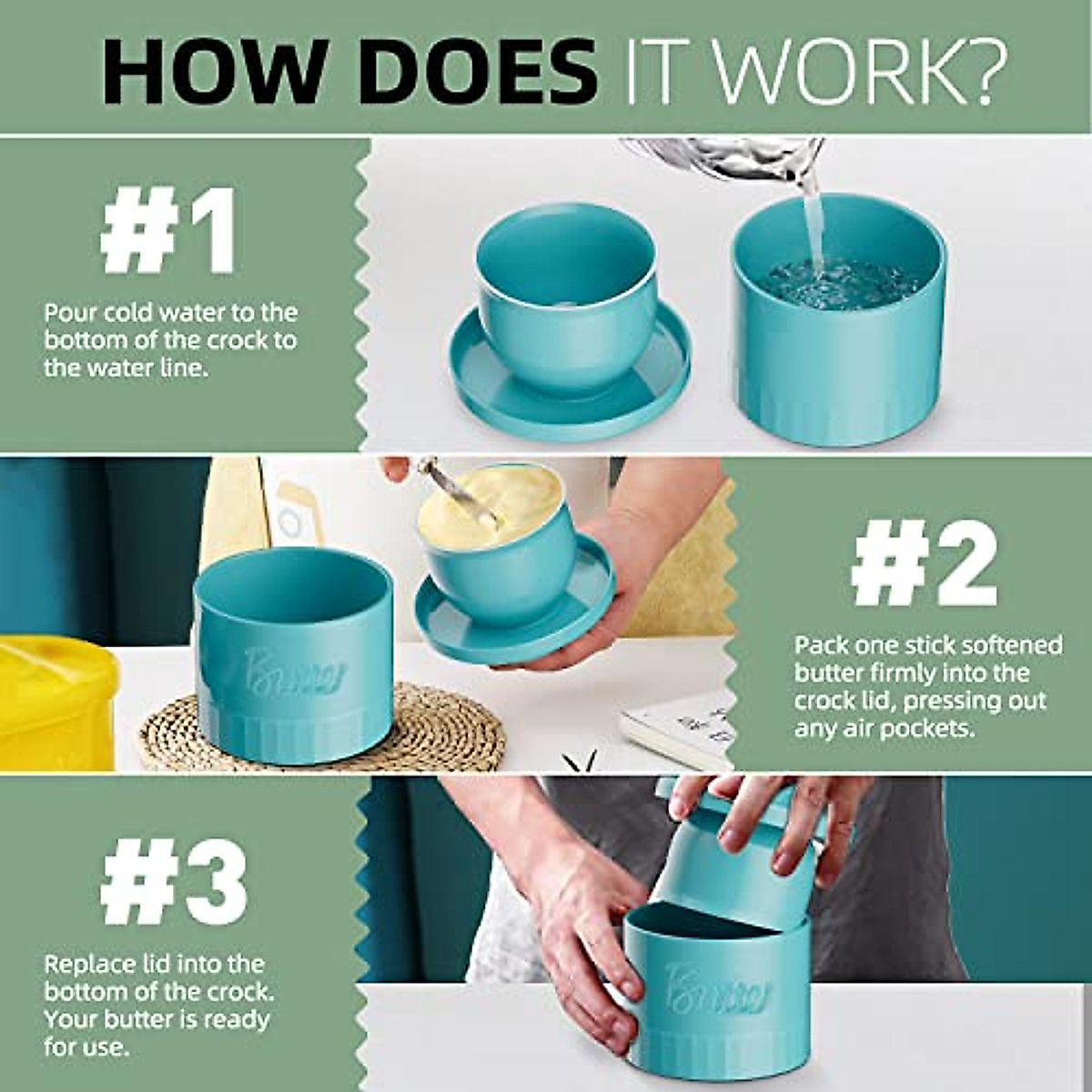 HOW DOES IT WORK?

#1

Pour cold water to the bottom of the crock to the water line.

Butter

#2

Pack one stick softened butter firmly into the crock lid, pressing out any air pockets.

#3

Replace lid into the bottom of the crock. Your butter is ready for use.

Butter