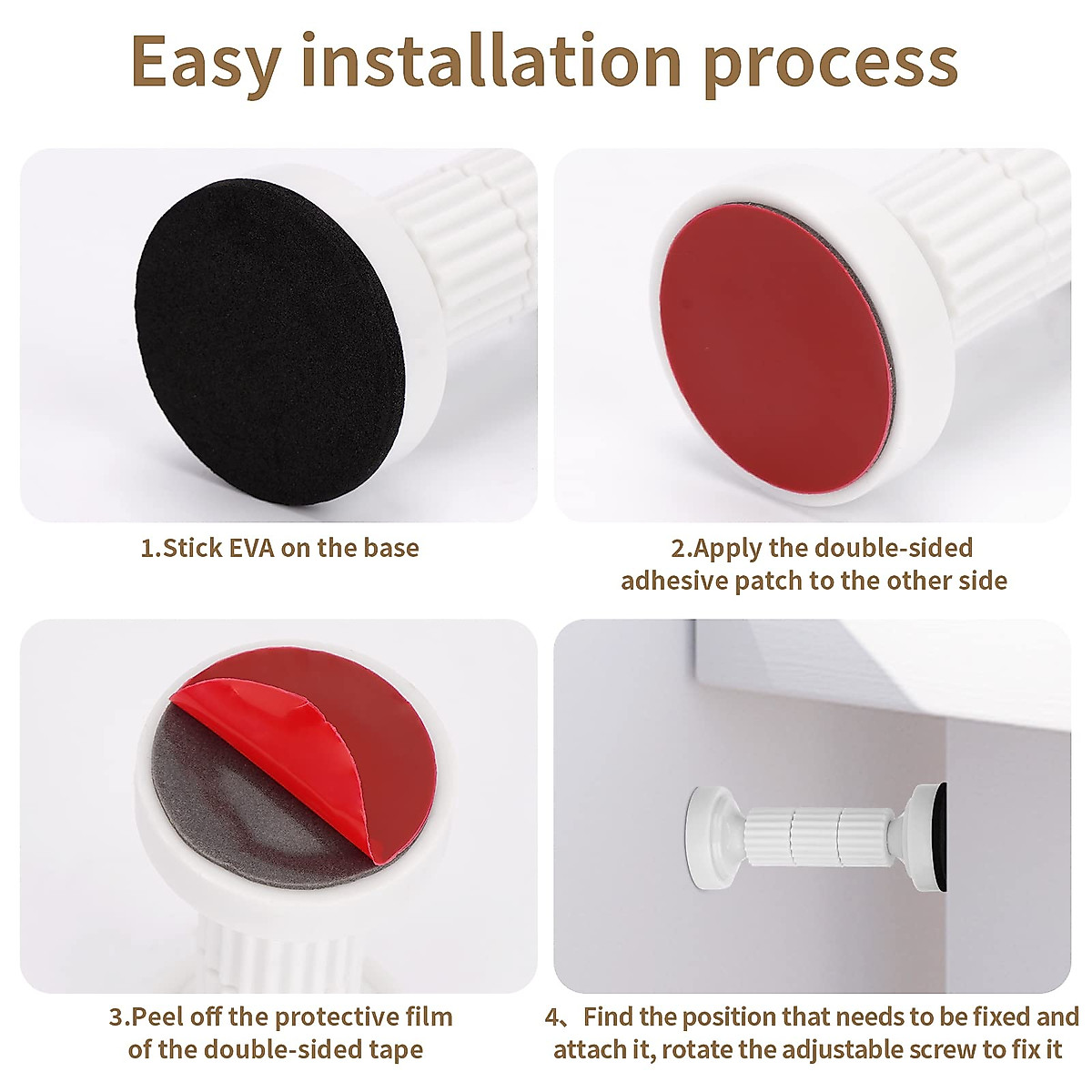 Easy installation process

1.Stick EVA on the base

2.Apply the double-sided adhesive patch to the other side

3.Peel off the protective film of the double-sided tape

4、Find the position that needs to be fixed and attach it, rotate the adjustable screw to fix it