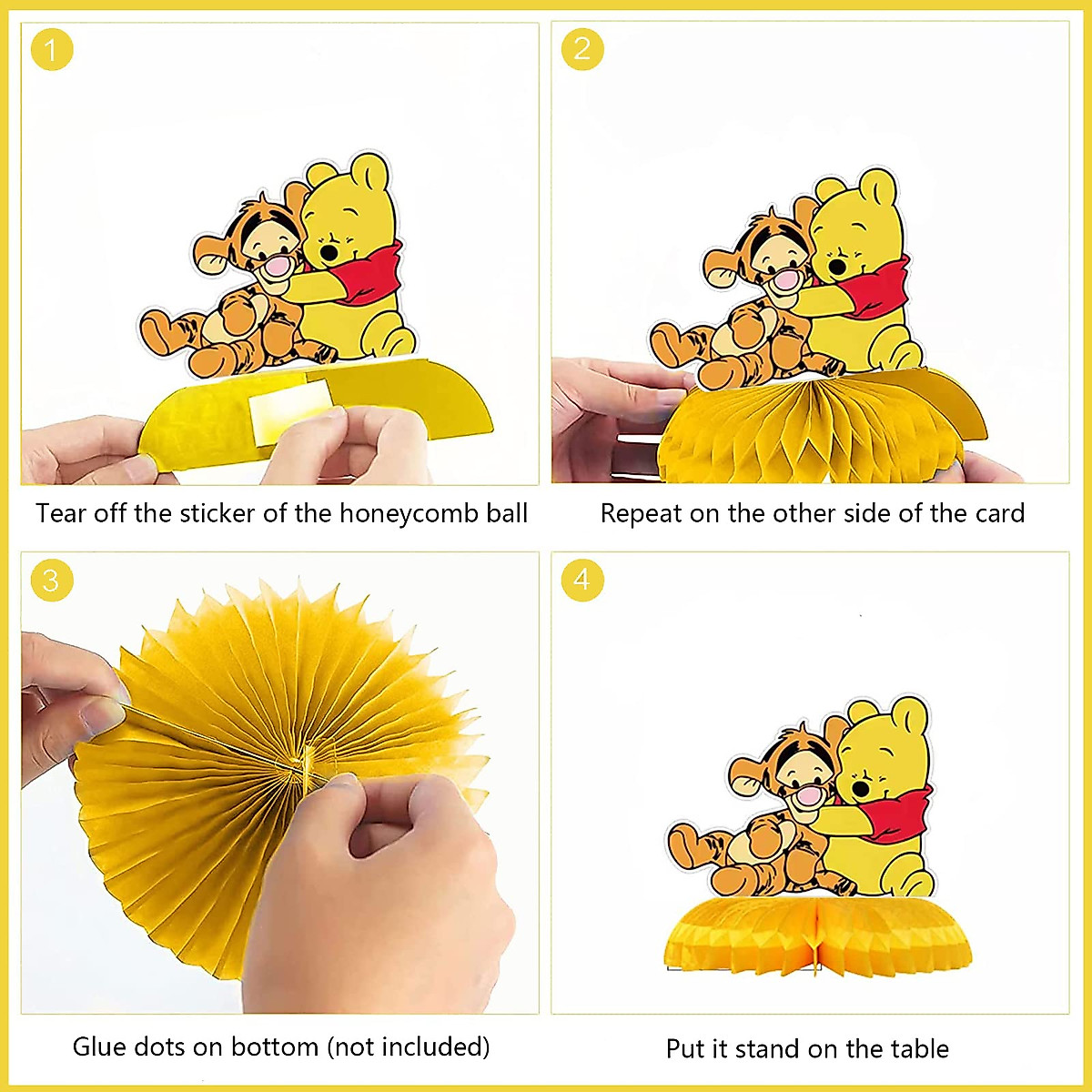 1

Tear off the sticker of the honeycomb ball

2

Repeat on the other side of the card

3

Glue dots on bottom (not included)

4

Put it stand on the table