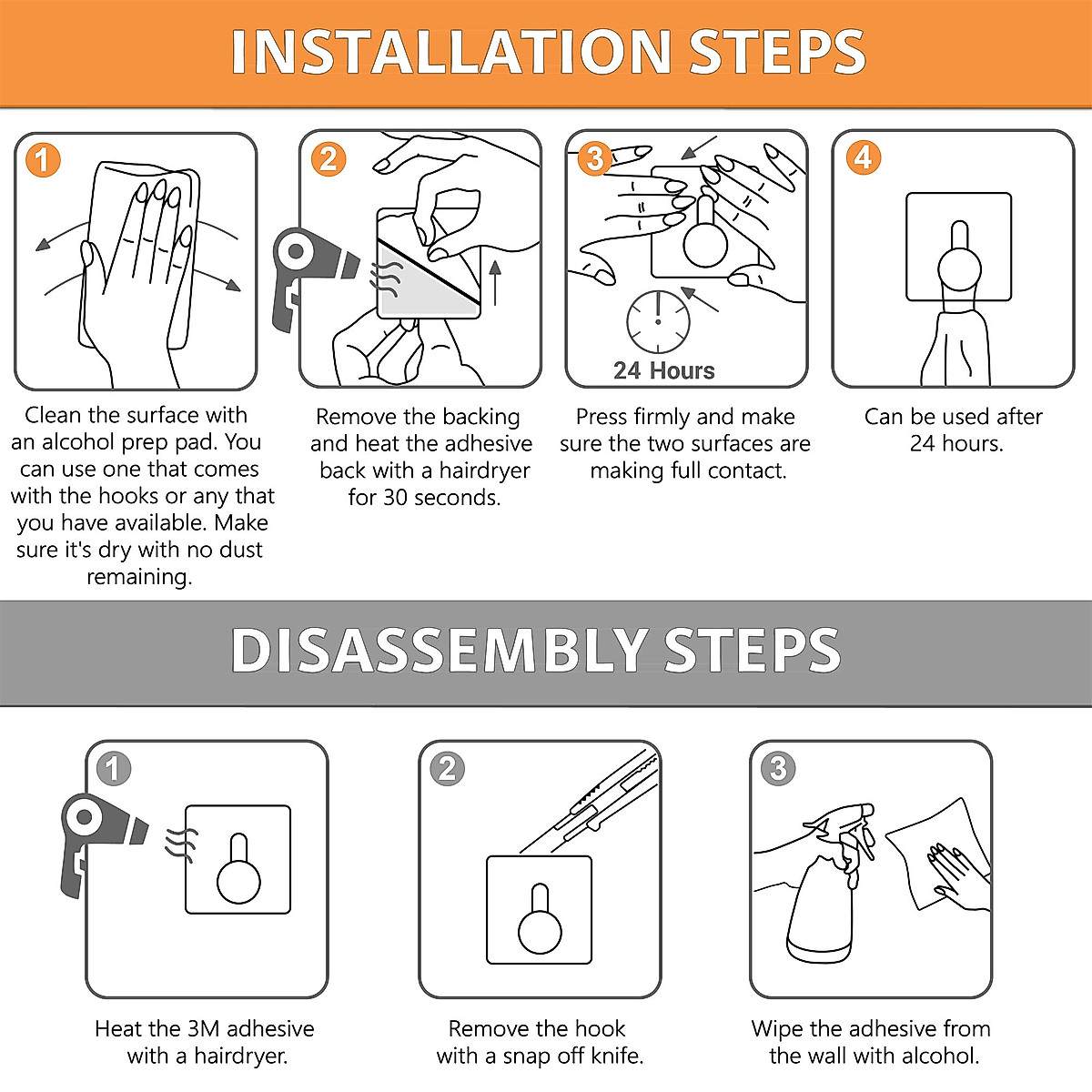 INSTALLATION STEPS

1

Clean the surface with an alcohol prep pad. You can use one that comes with the hooks or any that you have available. Make sure it's dry with no dust remaining.

2

Remove the backing and heat the adhesive back with a hairdryer for 30 seconds.

3

24 Hours

Press firmly and make sure the two surfaces are making full contact.

4

Can be used after 24 hours.

DISASSEMBLY STEPS

1

Heat the 3M adhesive with a hairdryer.

2

Remove the hook with a snap off knife.

3

Wipe the adhesive from the wall with alcohol.