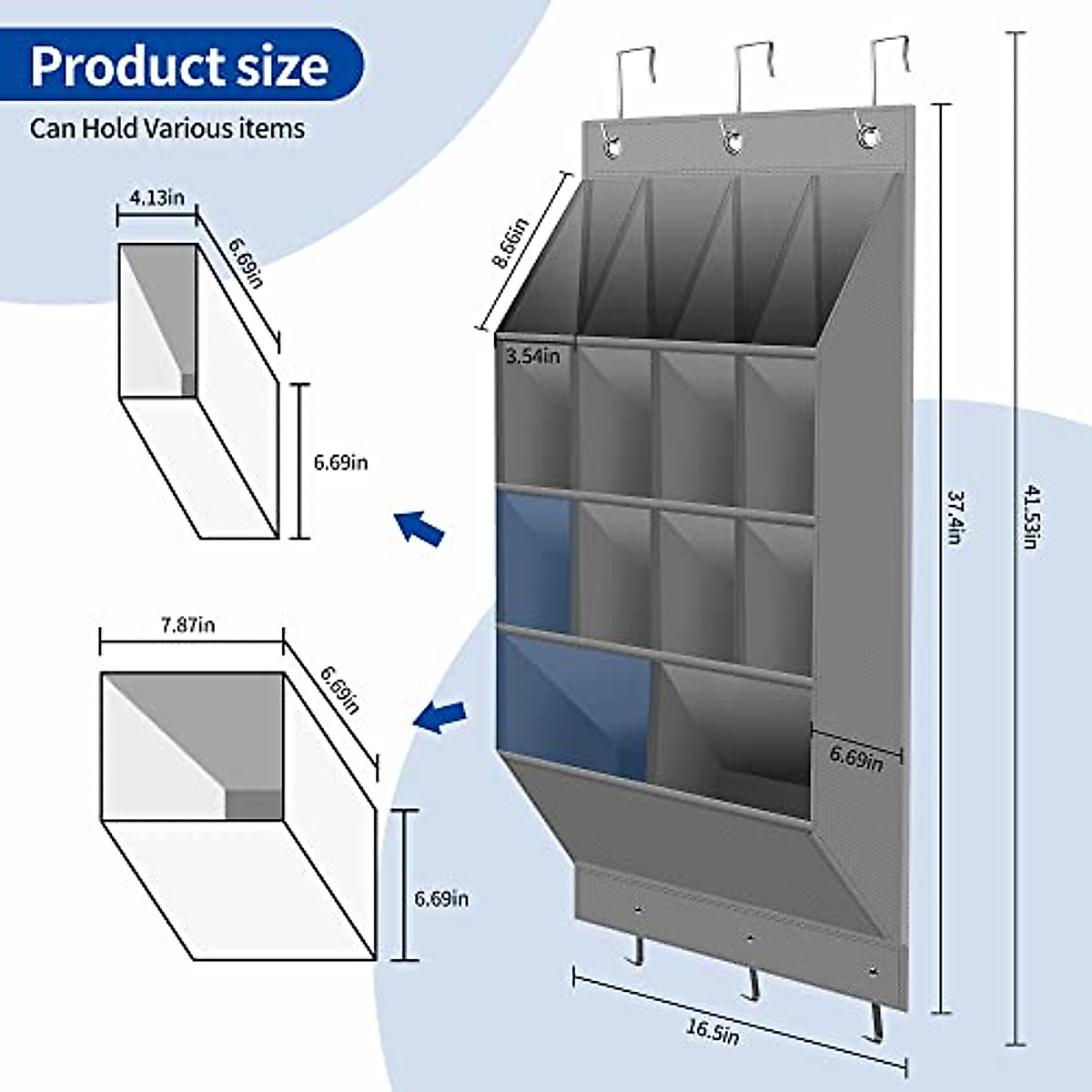 Product size

Can Hold Various items

4.13in

6.69in

6.69in

7.87in

6.69in

6.69in

8.66in

3.54in

6.69in

37.4in

41.53in

16.5in