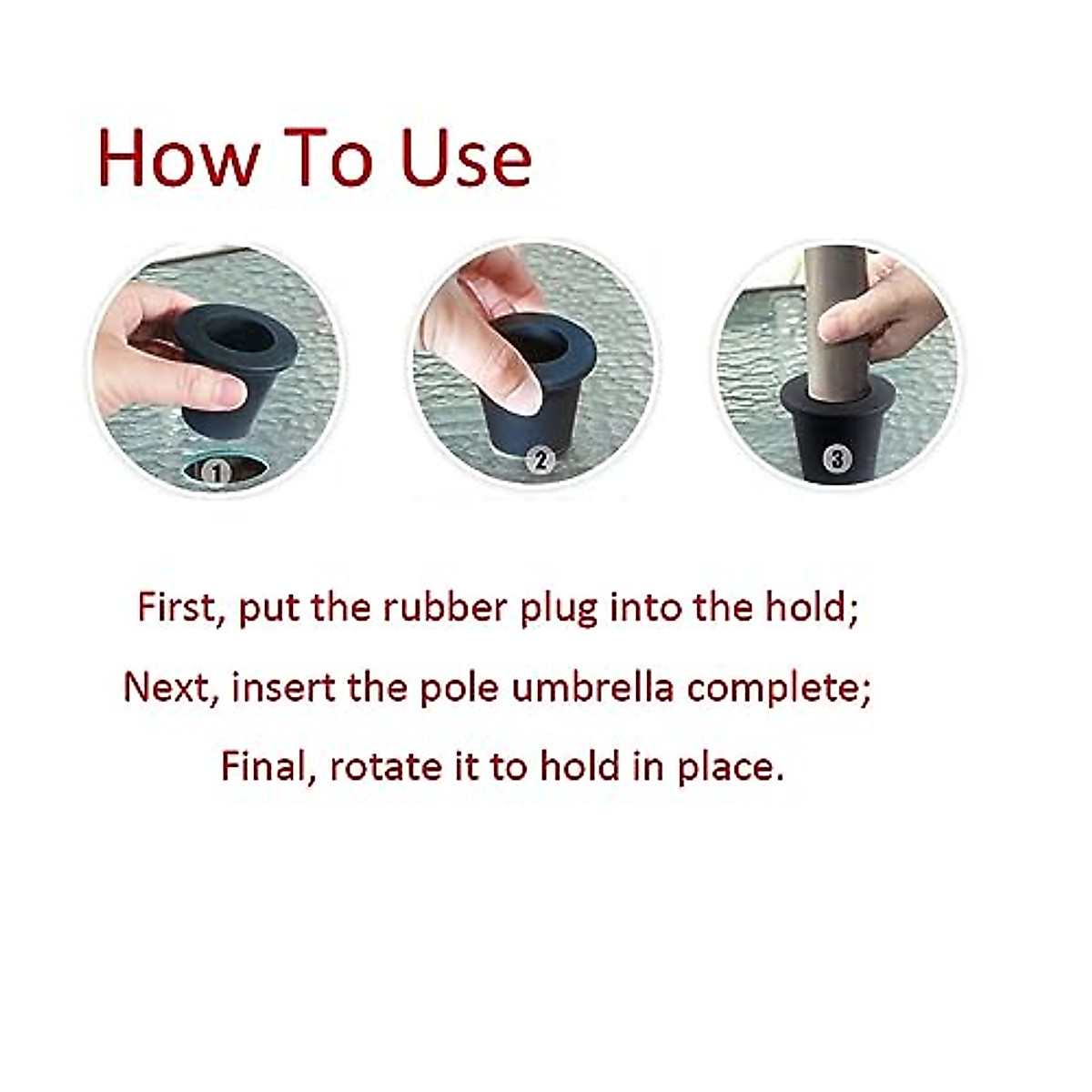 How To Use

1

2

3

First, put the rubber plug into the hold;

Next, insert the pole umbrella complete;

Final, rotate it to hold in place.