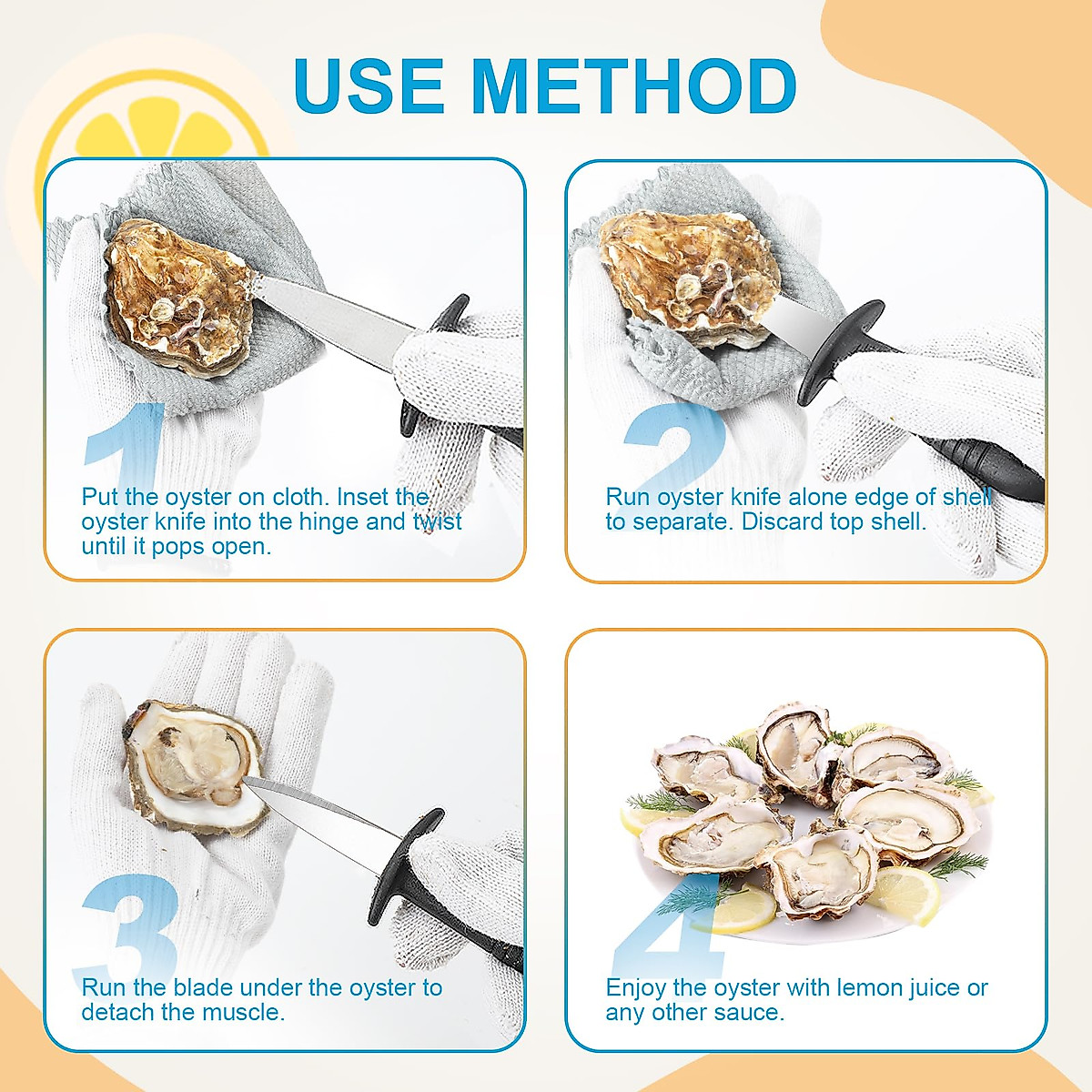 USE METHOD

1

Put the oyster on cloth. Inset the oyster knife into the hinge and twist until it pops open.

2

Run oyster knife alone edge of shell to separate. Discard top shell.

3

Run the blade under the oyster to detach the muscle.

4

Enjoy the oyster with lemon juice or any other sauce.