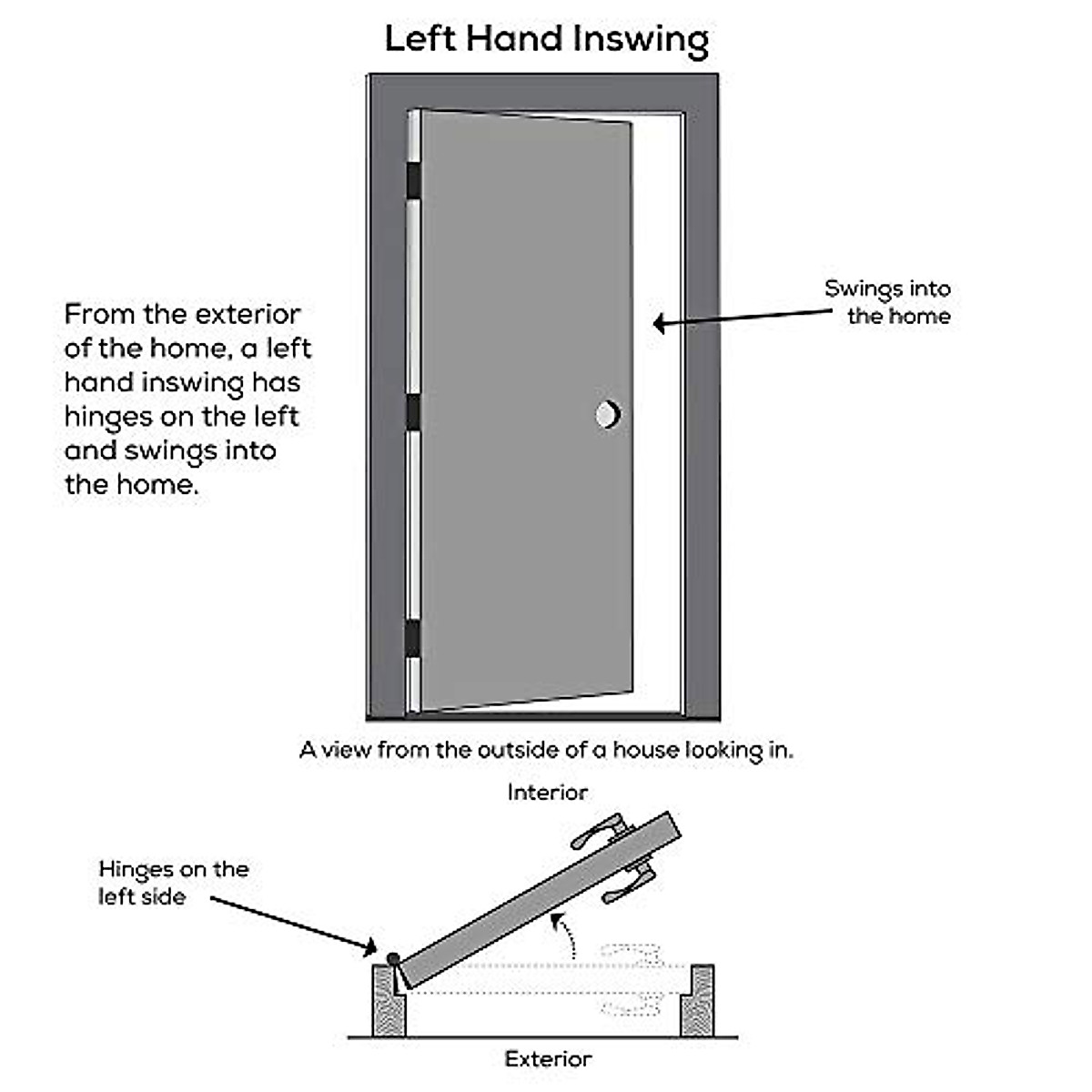 Left Hand Inswing

From the exterior of the home, a left hand inswing has hinges on the left and swings into the home.

Swings into the home

A view from the outside of a house looking in.

Interior

Hinges on the left side

Exterior