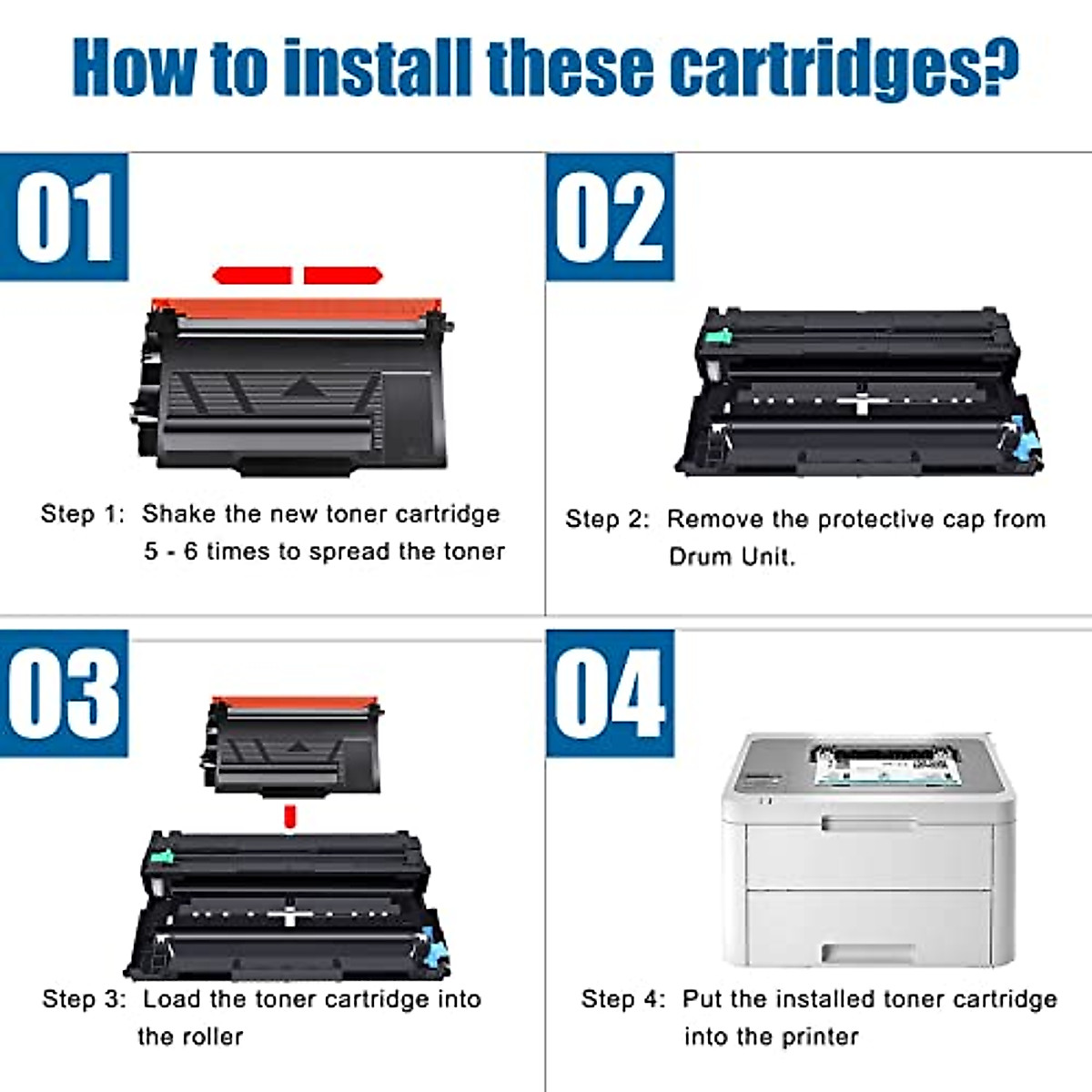 How to install these cartridges?

01

Step 1: Shake the new toner cartridge 5 - 6 times to spread the toner

02

Step 2: Remove the protective cap from Drum Unit.

03

Step 3: Load the toner cartridge into the roller

04

Step 4: Put the installed toner cartridge into the printer