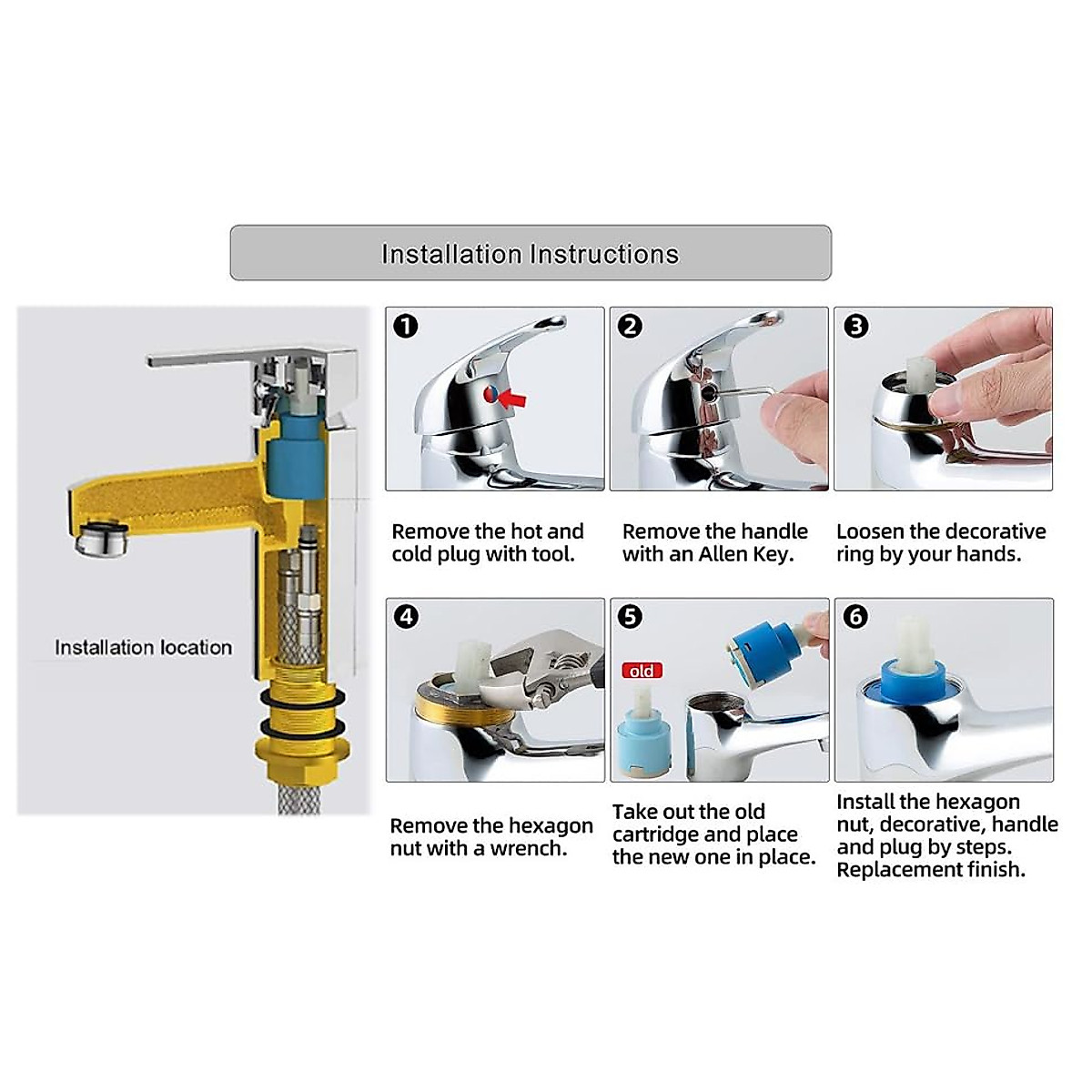 Installation Instructions

Installation location

1
Remove the hot and cold plug with tool.

2
Remove the handle with an Allen Key.

3
Loosen the decorative ring by your hands.

4
Remove the hexagon nut with a wrench.

5
old
Take out the old cartridge and place the new one in place.

6
Install the hexagon nut, decorative, handle and plug by steps. Replacement finish.