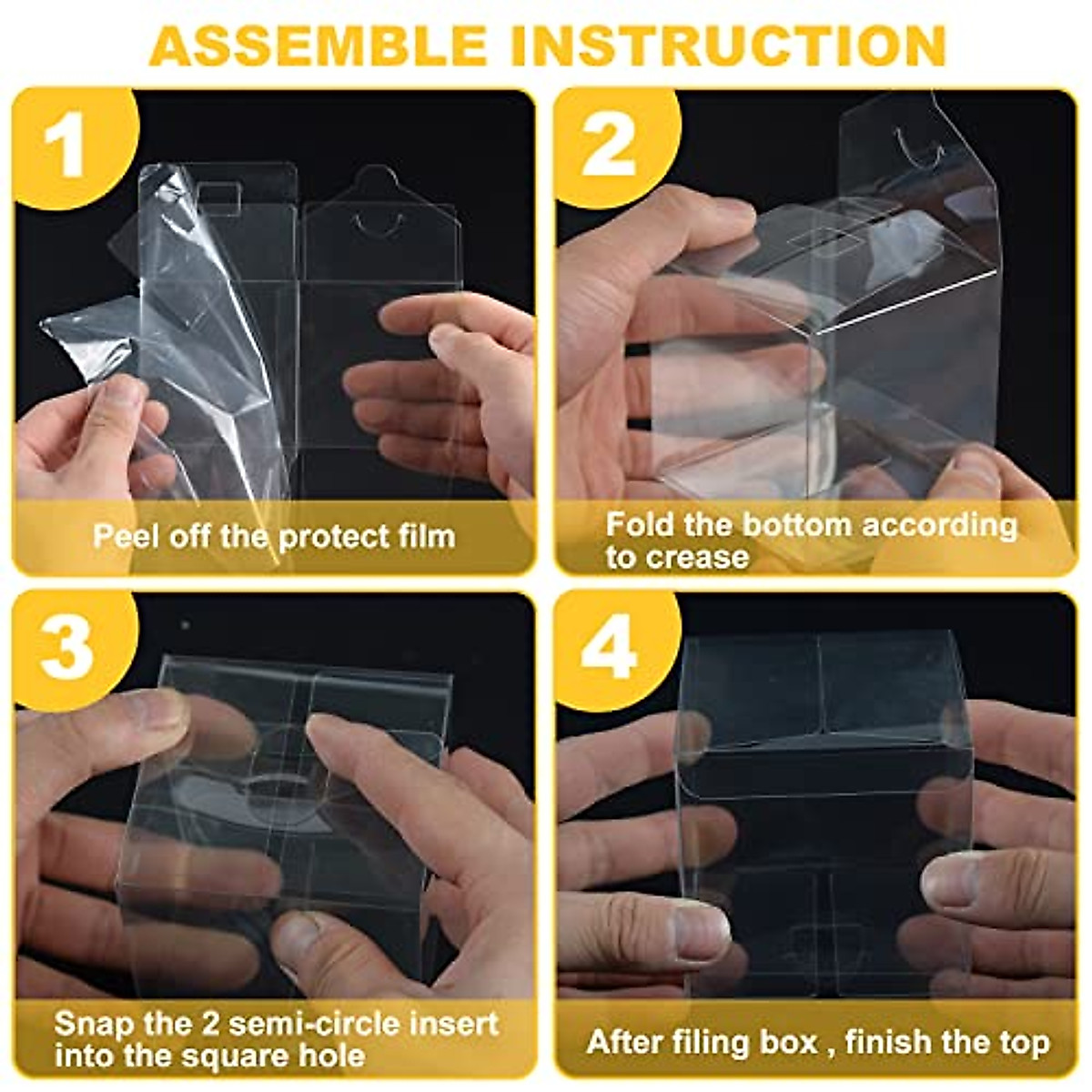 ASSEMBLE INSTRUCTION

1

Peel off the protect film

2

Fold the bottom according to crease

3

Snap the 2 semi-circle insert into the square hole

4

After filing box , finish the top