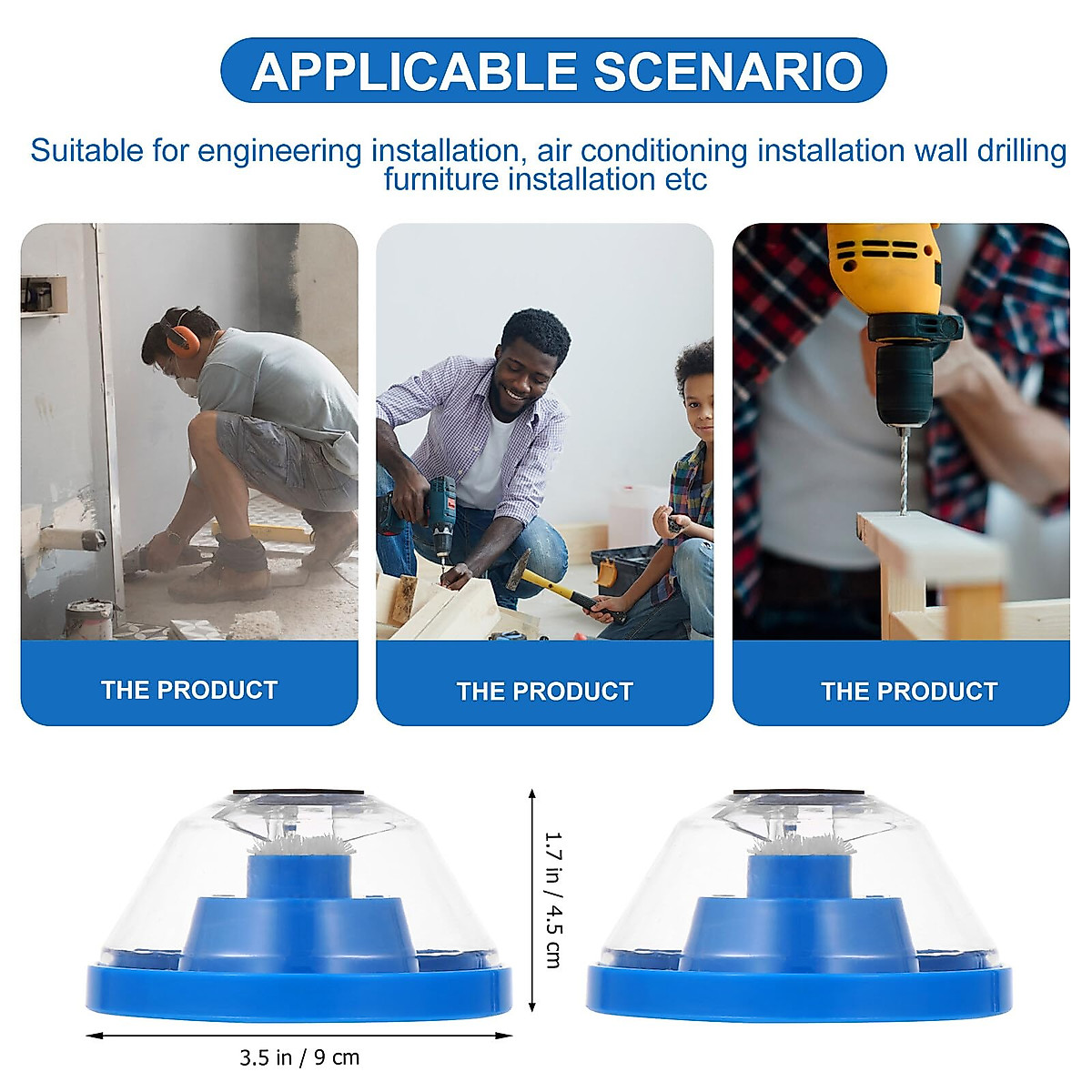 APPLICABLE SCENARIO

Suitable for engineering installation, air conditioning installation wall drilling furniture installation etc

THE PRODUCT

THE PRODUCT

THE PRODUCT

1.7 in / 4.5 cm

3.5 in / 9 cm