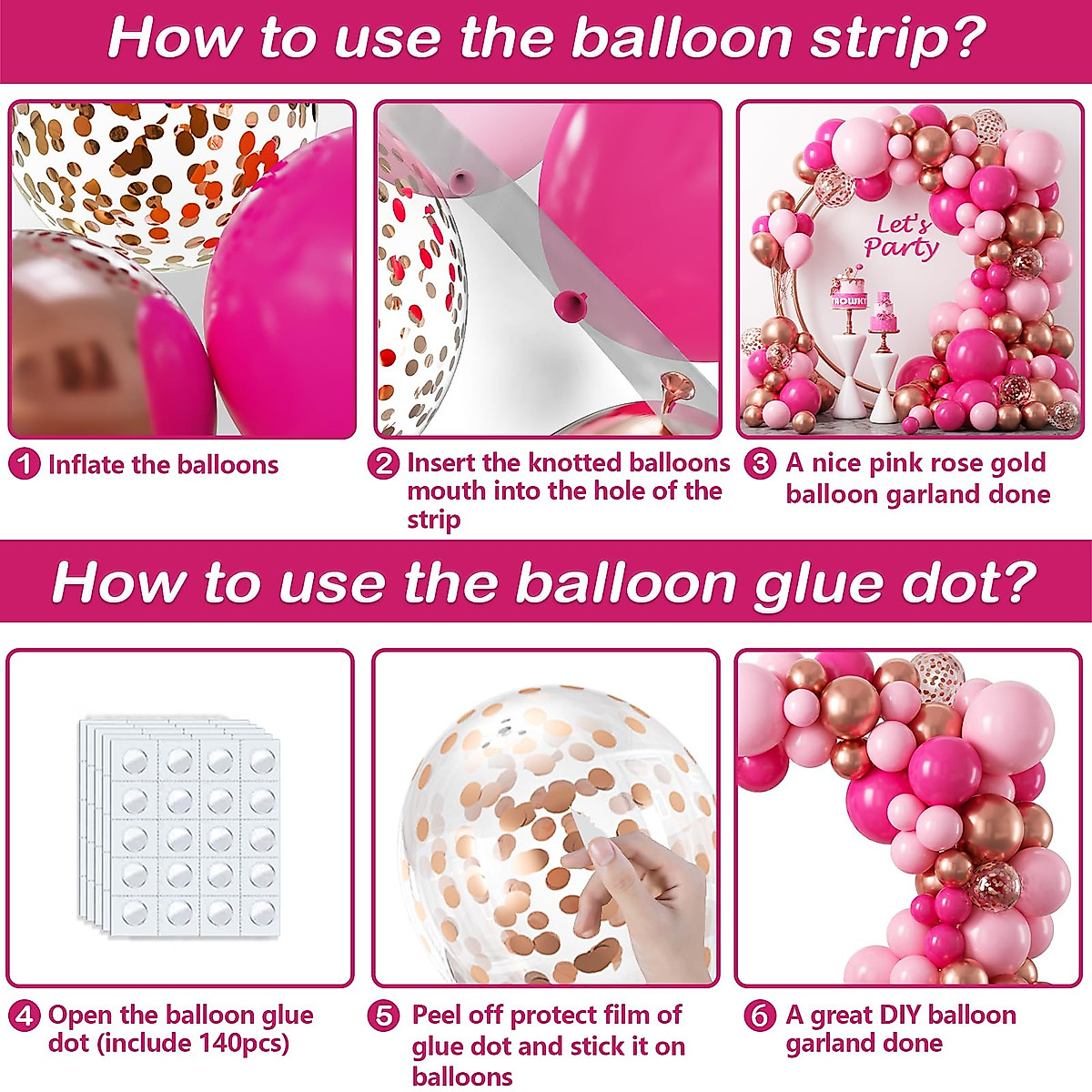 How to use the balloon strip?

Let's Party

1 Inflate the balloons

2 Insert the knotted balloons mouth into the hole of the strip

3 A nice pink rose gold balloon garland done

How to use the balloon glue dot?

4 Open the balloon glue dot (include 140pcs)

5 Peel off protect film of glue dot and stick it on balloons

6 A great DIY balloon garland done