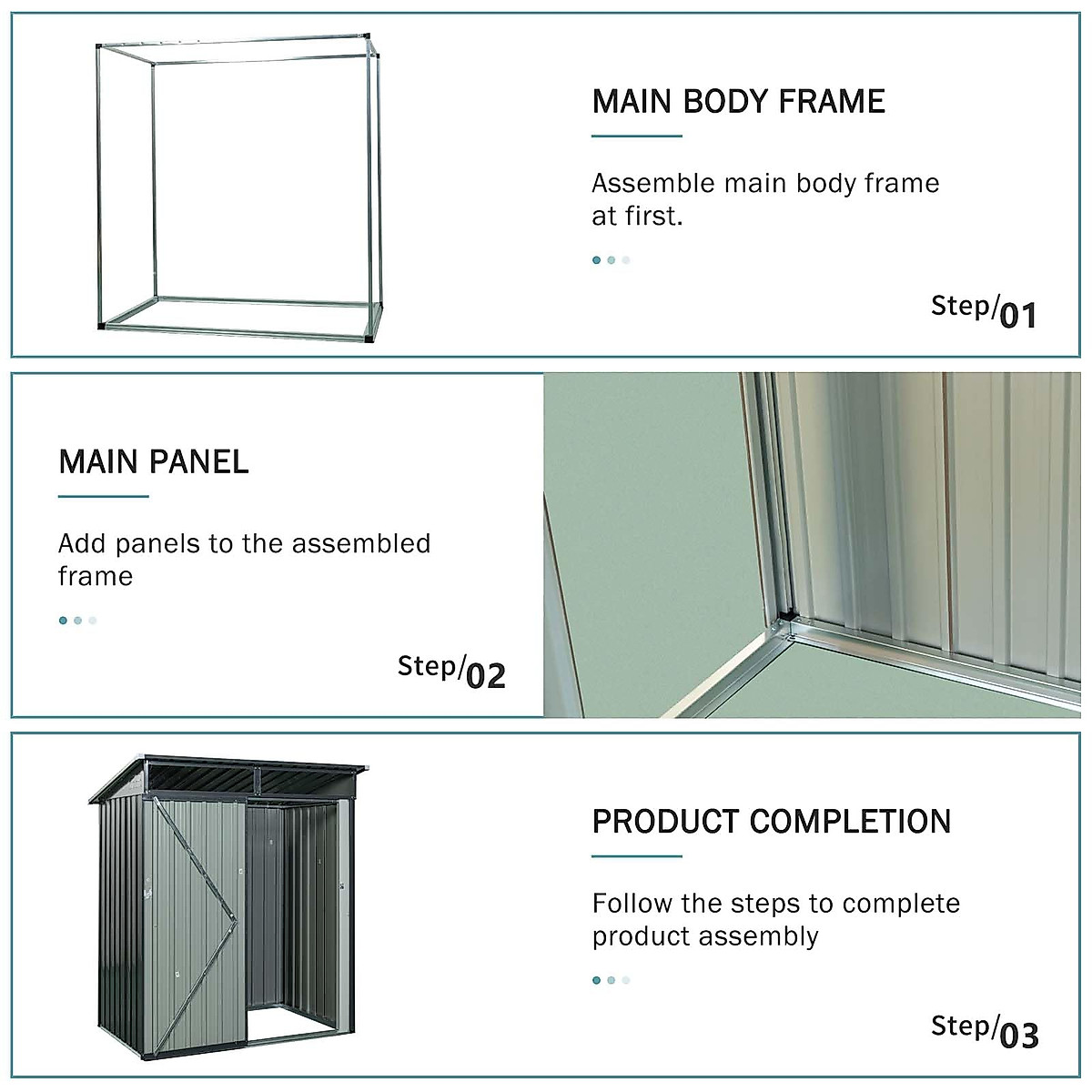 MAIN BODY FRAME

Assemble main body frame at first.

Step/01

MAIN PANEL

Add panels to the assembled frame

Step/02

PRODUCT COMPLETION

Follow the steps to complete product assembly

Step/03