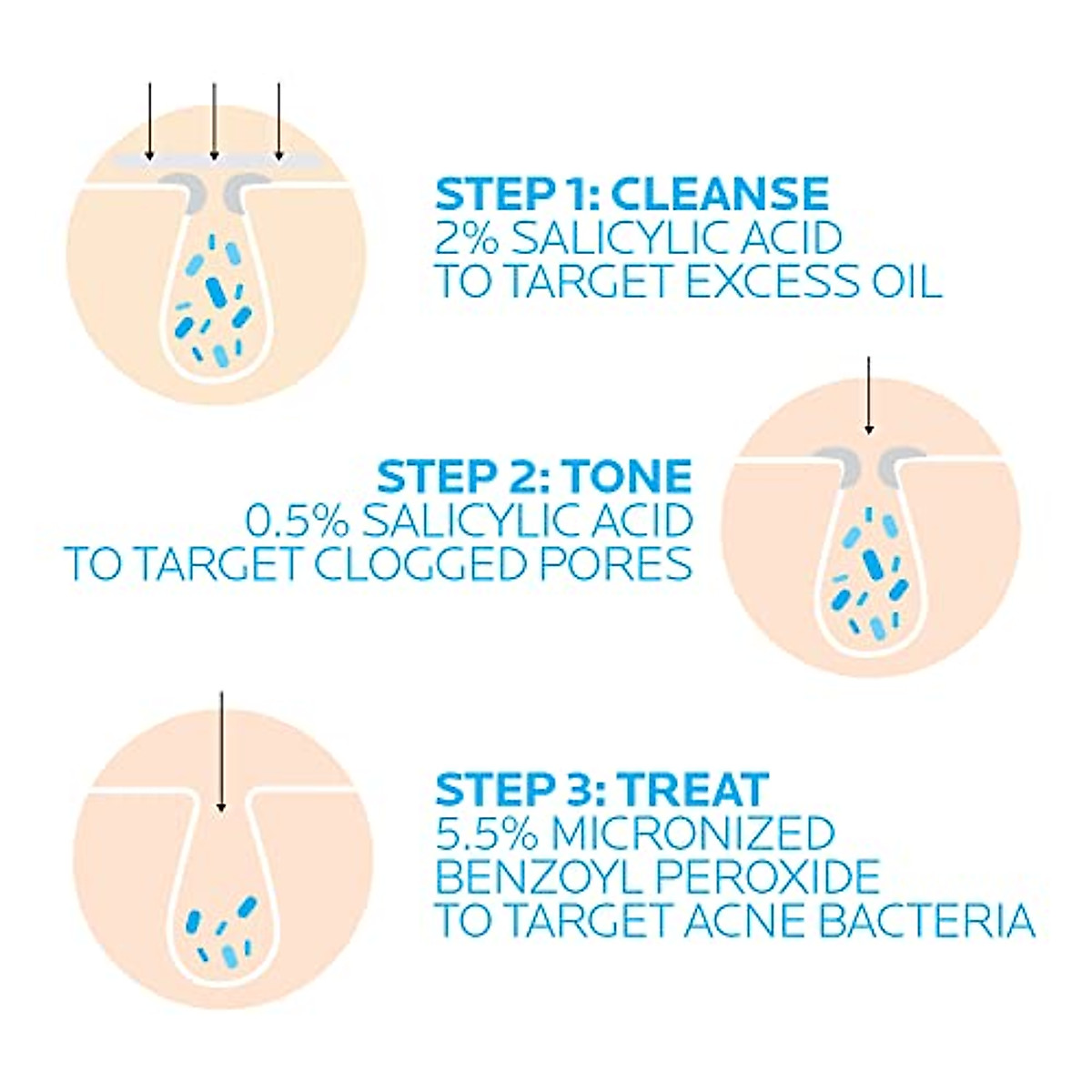 STEP 1: CLEANSE
2% SALICYLIC ACID
TO TARGET EXCESS OIL

STEP 2: TONE
0.5% SALICYLIC ACID
TO TARGET CLOGGED PORES

STEP 3: TREAT
5.5% MICRONIZED
BENZOYL PEROXIDE
TO TARGET ACNE BACTERIA