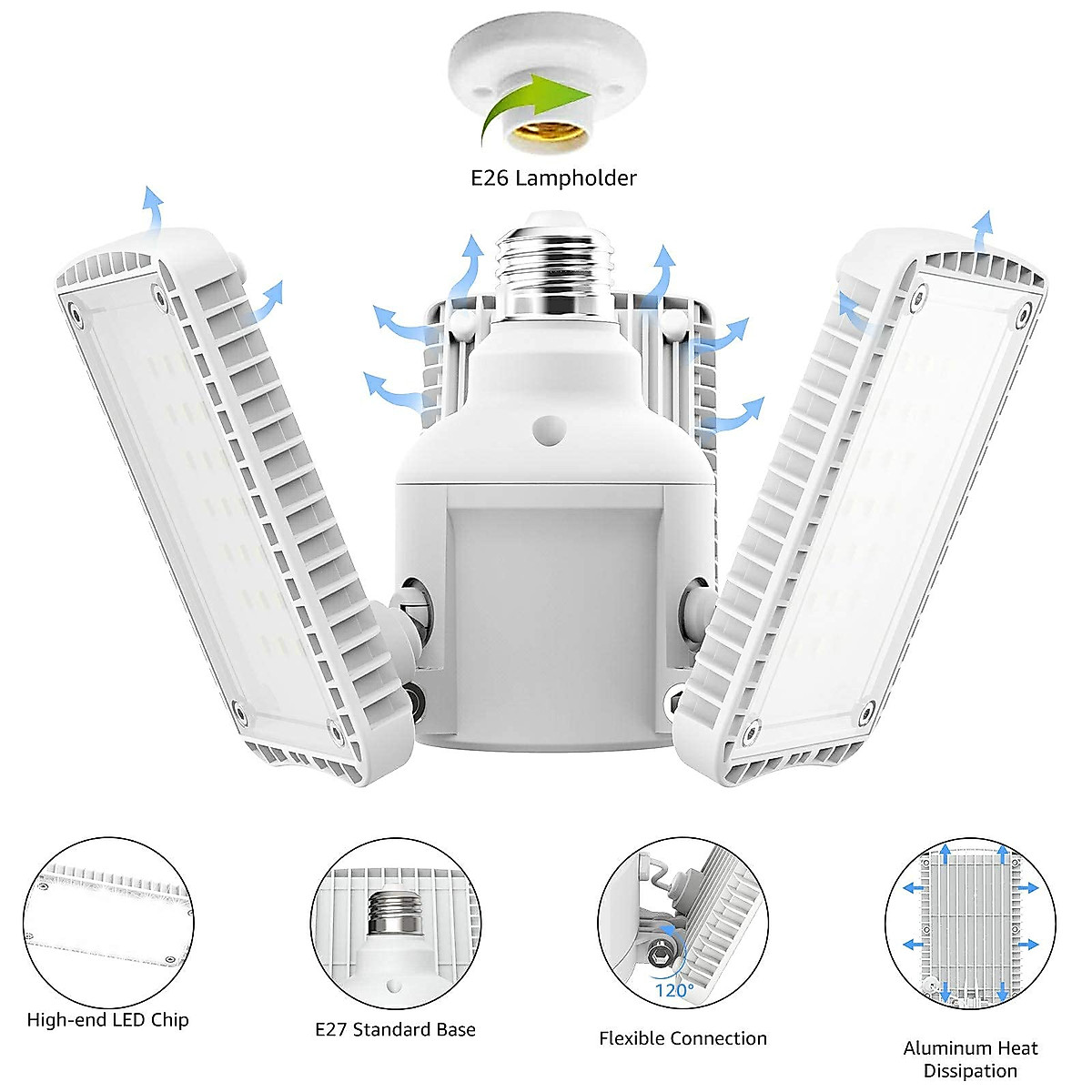 E26 Lampholder

High-end LED Chip

E27 Standard Base

120°

Flexible Connection

Aluminum Heat Dissipation