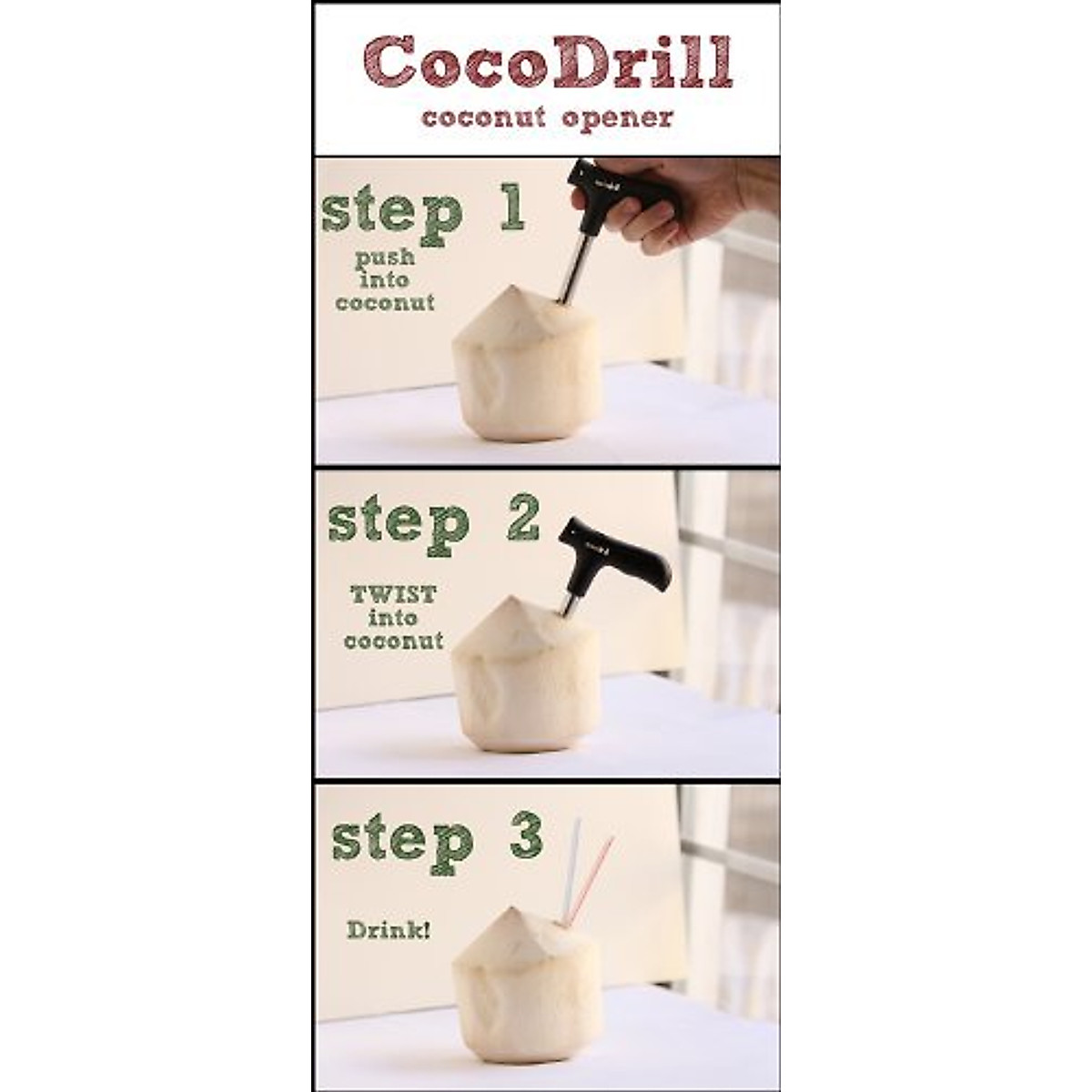 CocoDrill
coconut opener

step 1
push into coconut

step 2
TWIST into coconut

step 3
Drink!