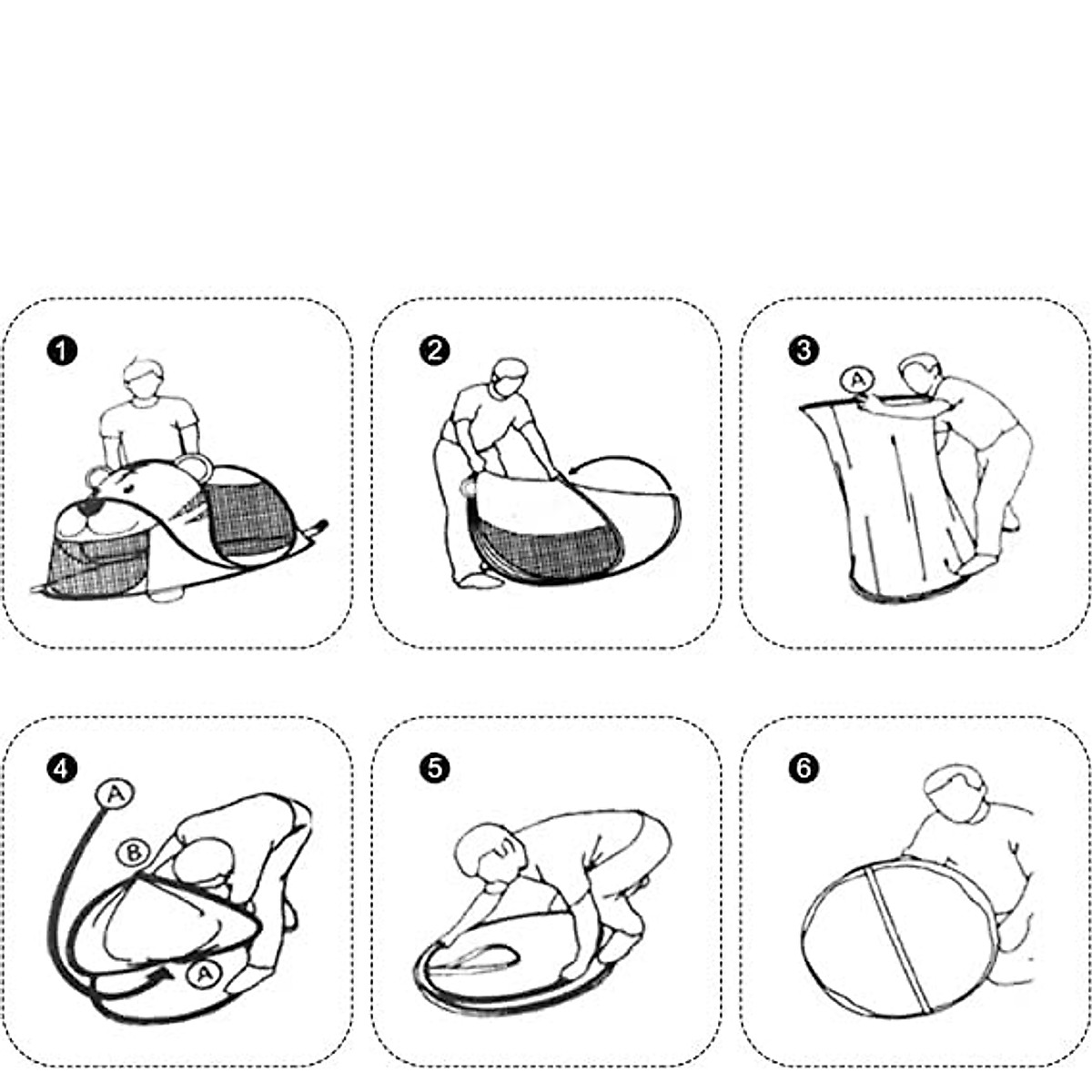 1

2

3
A

4
A
B
A

5

6