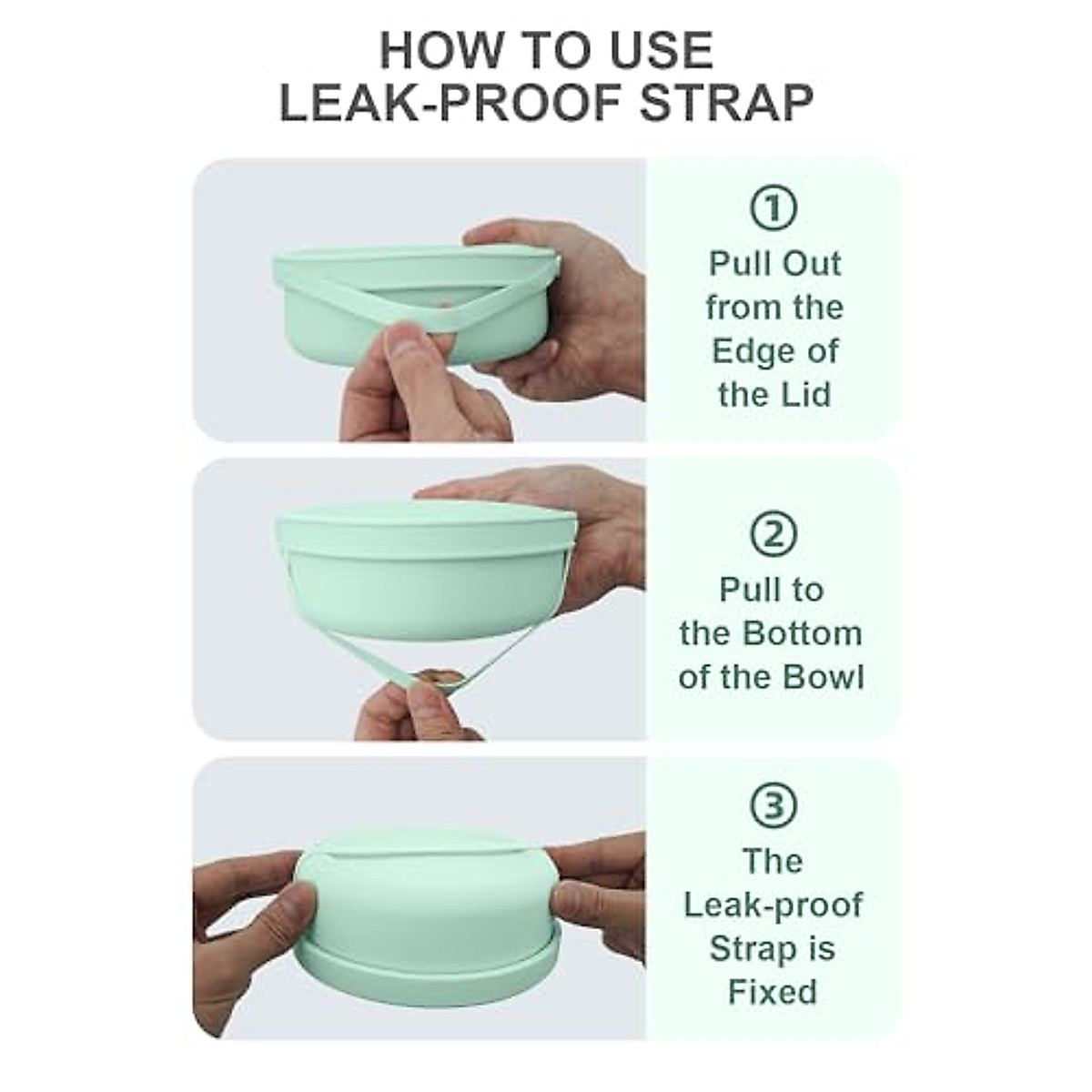 HOW TO USE
LEAK-PROOF STRAP

①
Pull Out from the Edge of the Lid

②
Pull to the Bottom of the Bowl

③
The Leak-proof Strap is Fixed