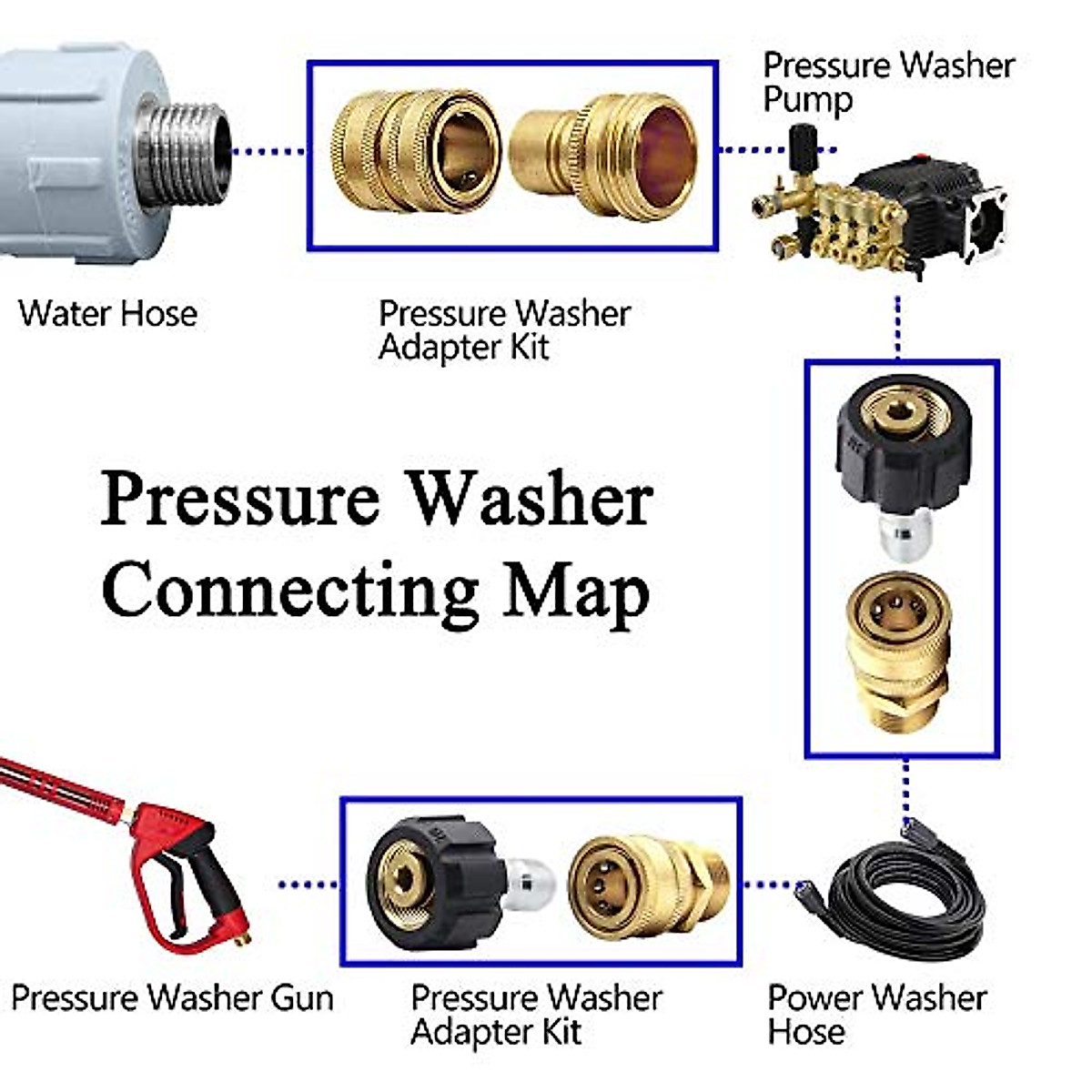 Pressure Washer Pump

Water Hose

Pressure Washer Adapter Kit

Pressure Washer Connecting Map

Pressure Washer Gun

Pressure Washer Adapter Kit

Power Washer Hose