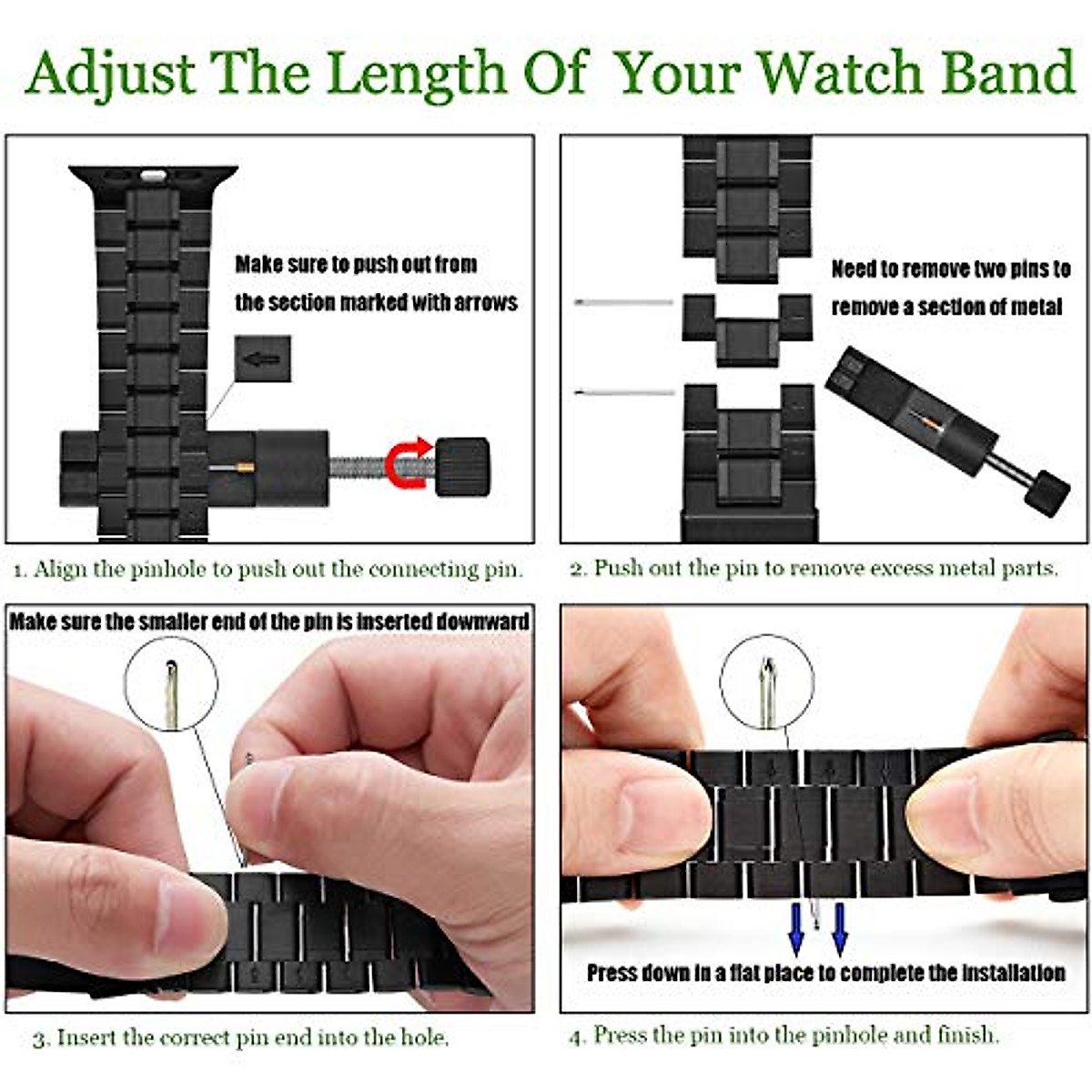 Adjust The Length Of Your Watch Band

Make sure to push out from the section marked with arrows

1. Align the pinhole to push out the connecting pin.

Need to remove two pins to remove a section of metal

2. Push out the pin to remove excess metal parts.

Make sure the smaller end of the pin is inserted downward

3. Insert the correct pin end into the hole.

Press down in a flat place to complete the installation

4. Press the pin into the pinhole and finish.