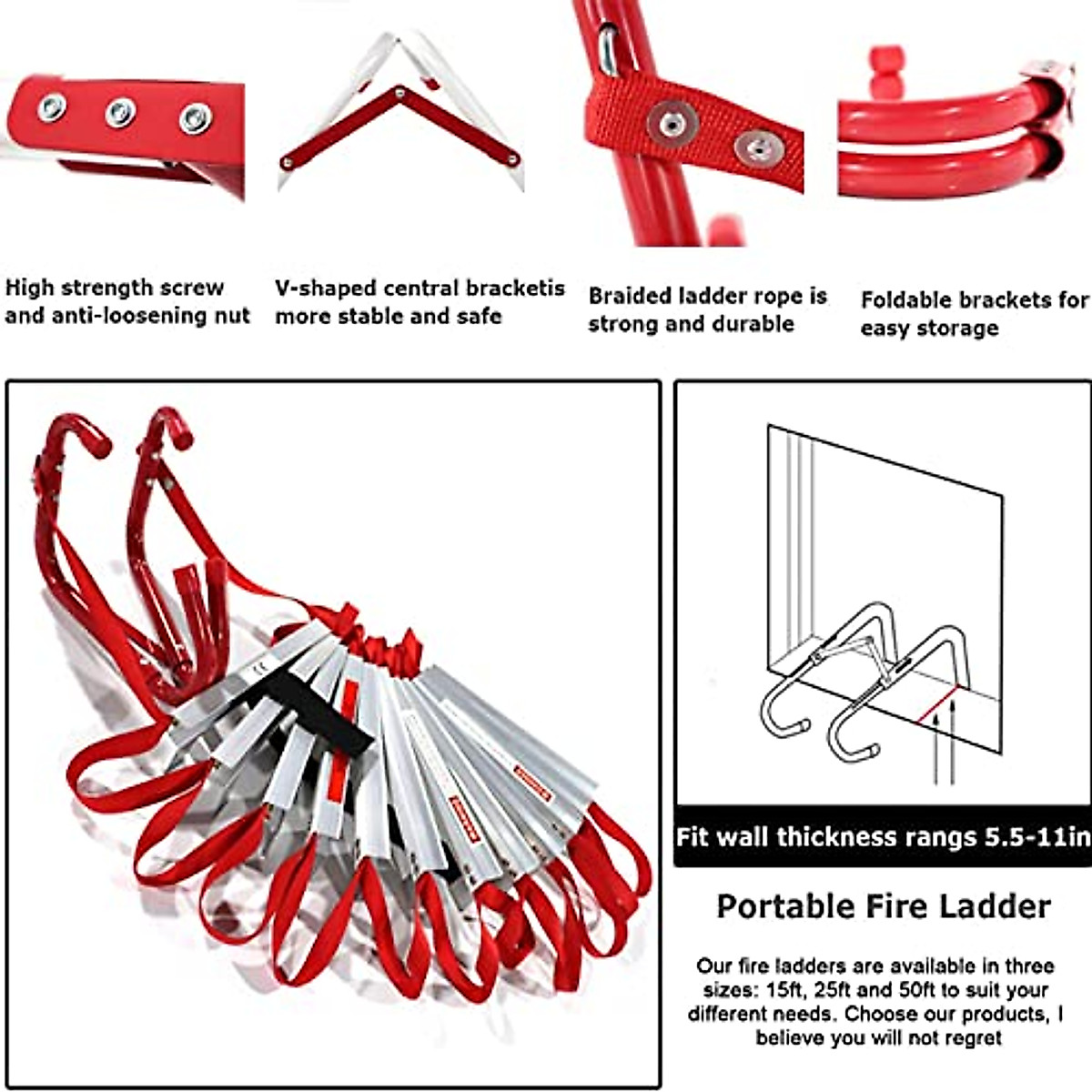 High strength screw and anti-loosening nut

V-shaped central bracketis more stable and safe

Braided ladder rope is strong and durable

Foldable brackets for easy storage

Fit wall thickness rangs 5.5-11in

Portable Fire Ladder

Our fire ladders are available in three sizes: 15ft, 25ft and 50ft to suit your different needs. Choose our products, I believe you will not regret