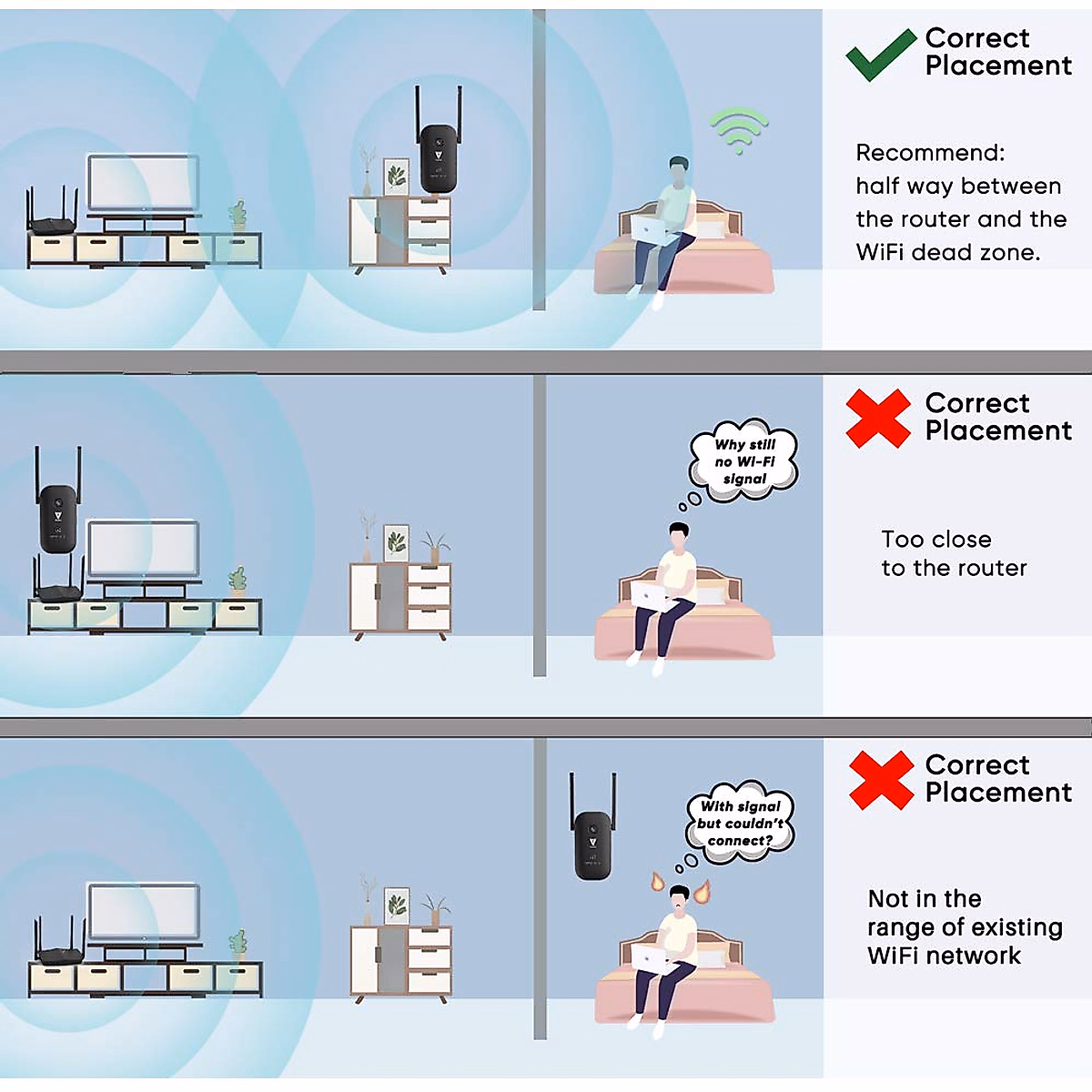 Correct Placement

Recommend: half way between the router and the WiFi dead zone.

Why still no Wi-Fi signal

Correct Placement

Too close to the router

With signal but couldn't connect?

Correct Placement

Not in the range of existing WiFi network