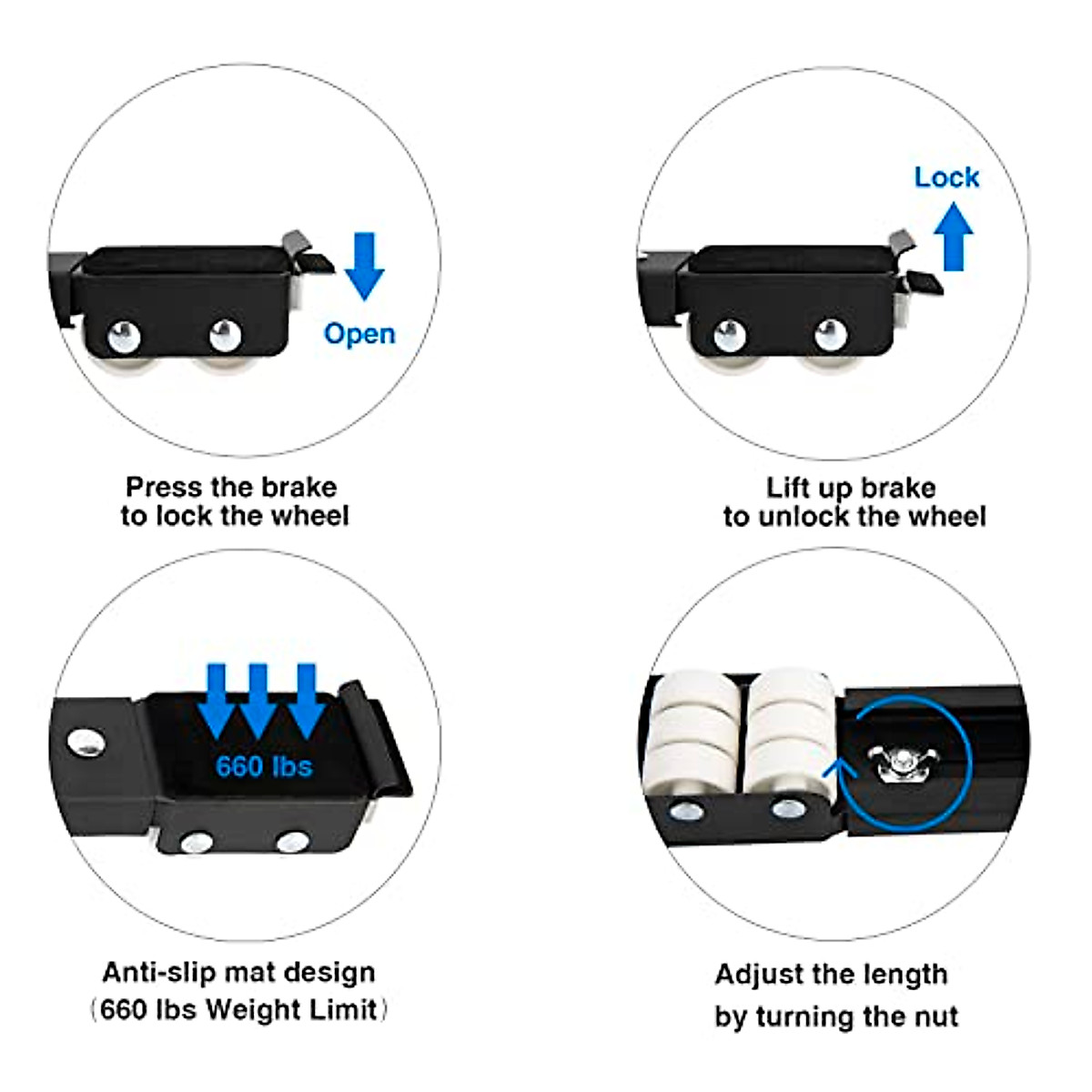 Open

Press the brake
to lock the wheel

Lock

Lift up brake
to unlock the wheel

660 lbs

Anti-slip mat design
(660 lbs Weight Limit)

Adjust the length
by turning the nut