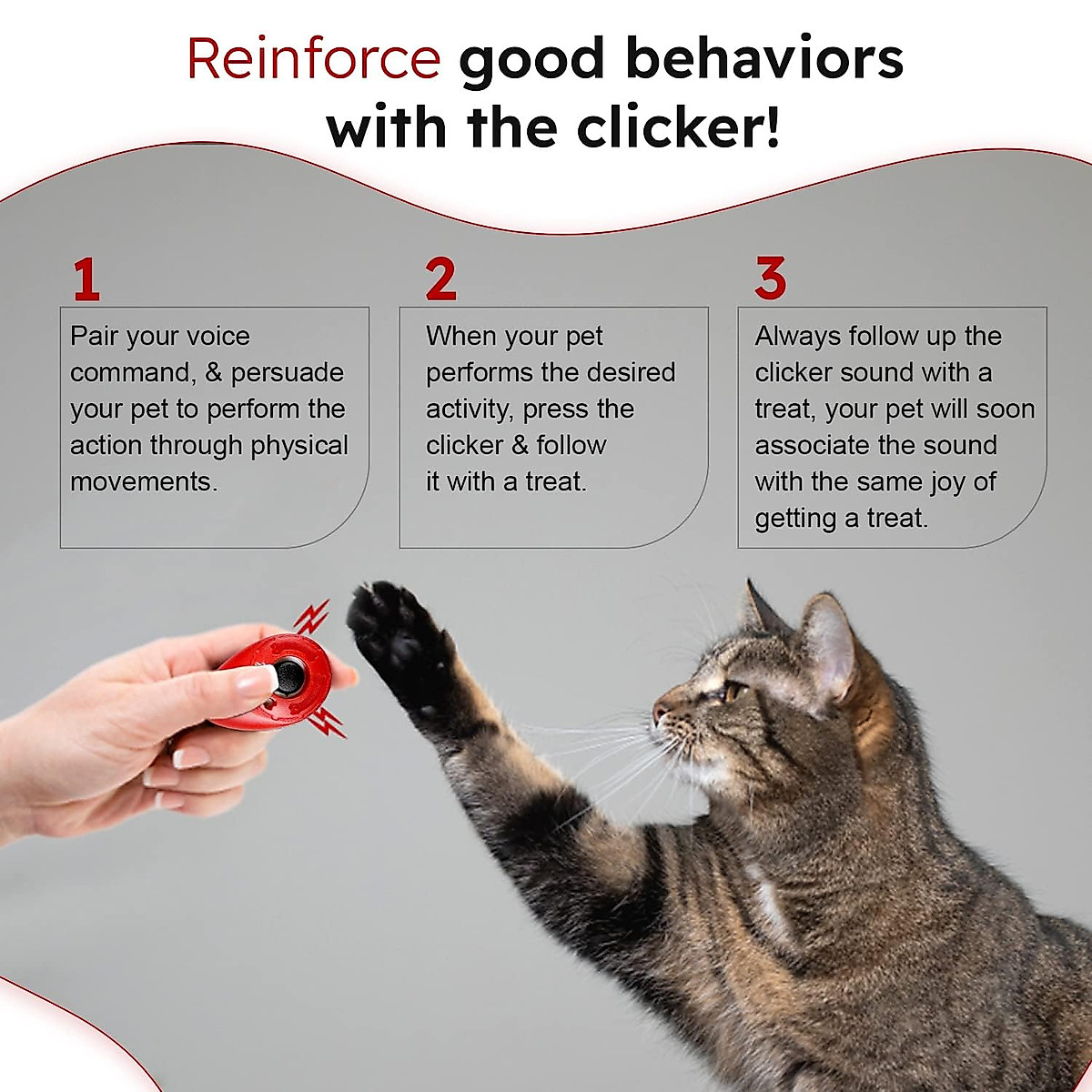 Reinforce good behaviors with the clicker!

1
Pair your voice command, & persuade your pet to perform the action through physical movements.

2
When your pet performs the desired activity, press the clicker & follow it with a treat.

3
Always follow up the clicker sound with a treat, your pet will soon associate the sound with the same joy of getting a treat.