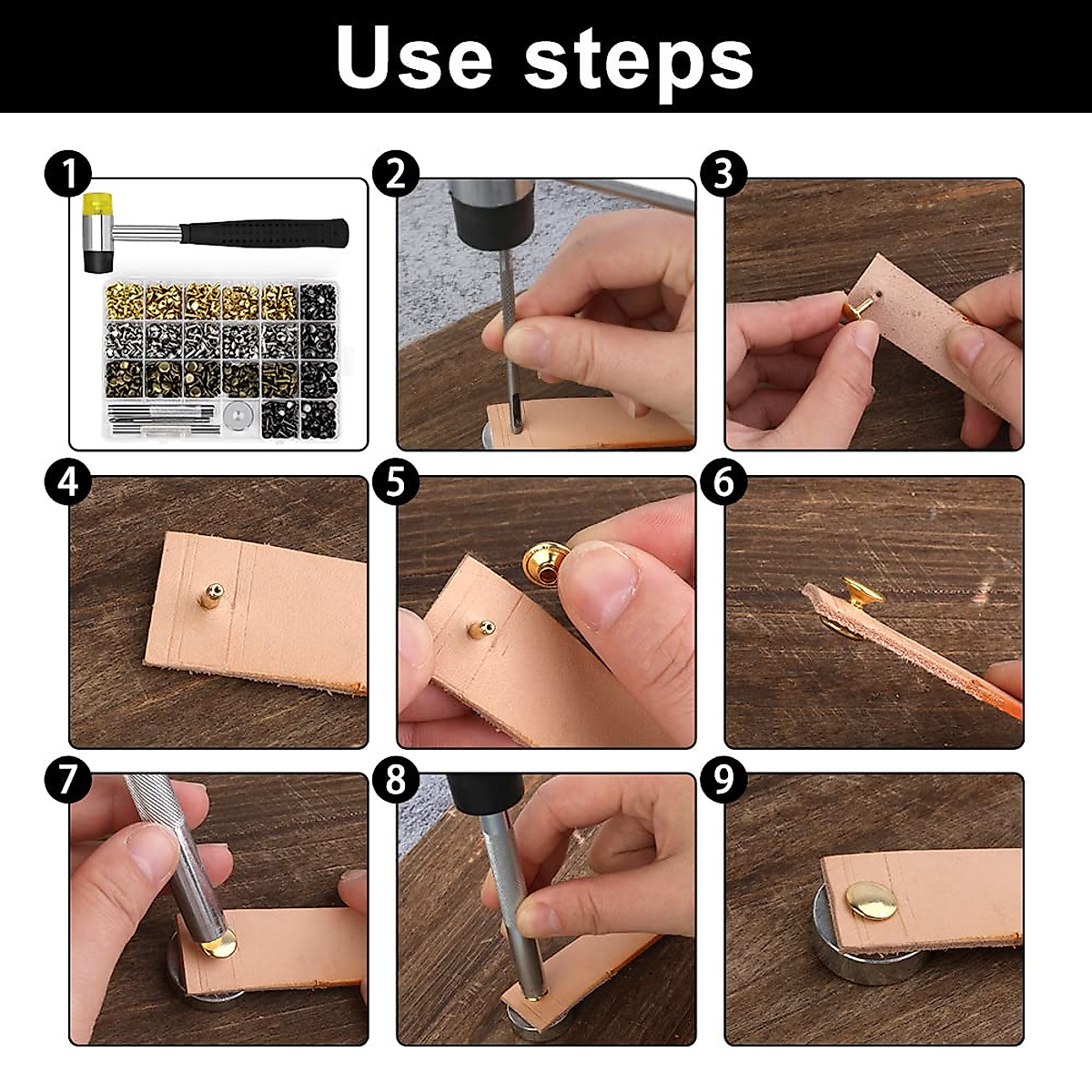 Use steps

1

2

3

4

5

6

7

8

9