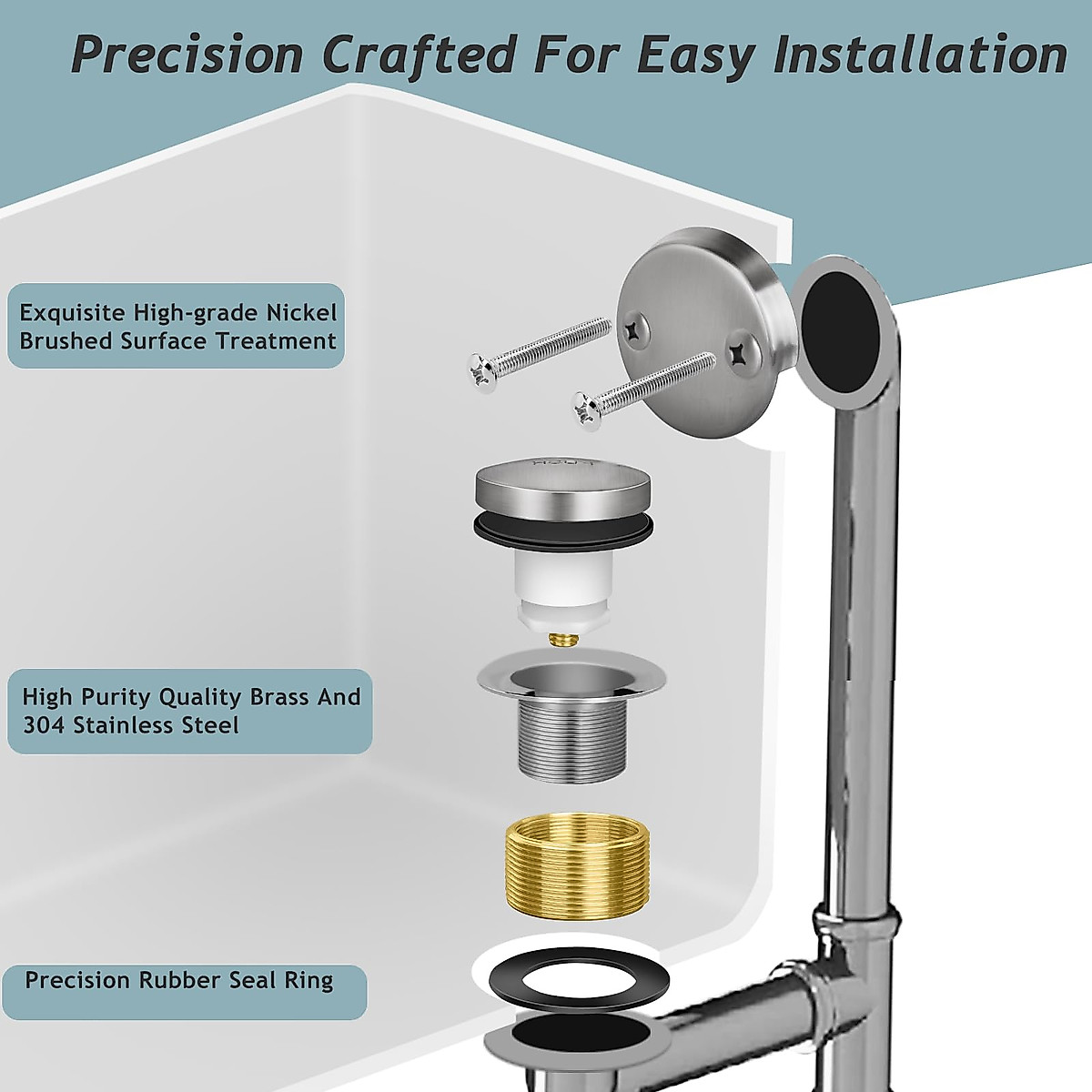 Precision Crafted For Easy Installation

Exquisite High-grade Nickel Brushed Surface Treatment

High Purity Quality Brass And 304 Stainless Steel

Precision Rubber Seal Ring