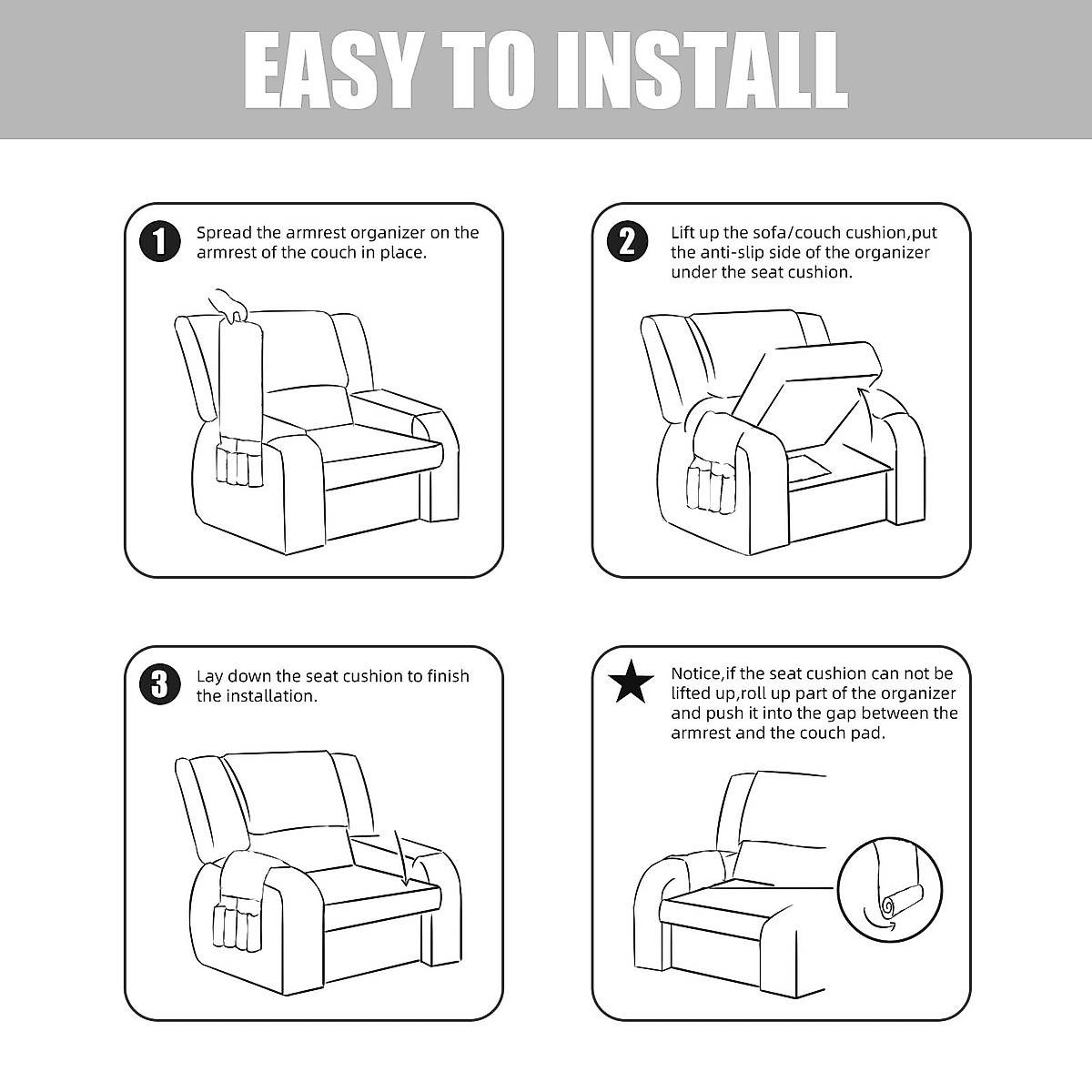 EASY TO INSTALL

1 Spread the armrest organizer on the armrest of the couch in place.

2 Lift up the sofa/couch cushion,put the anti-slip side of the organizer under the seat cushion.

3 Lay down the seat cushion to finish the installation.

★ Notice,if the seat cushion can not be lifted up,roll up part of the organizer and push it into the gap between the armrest and the couch pad.