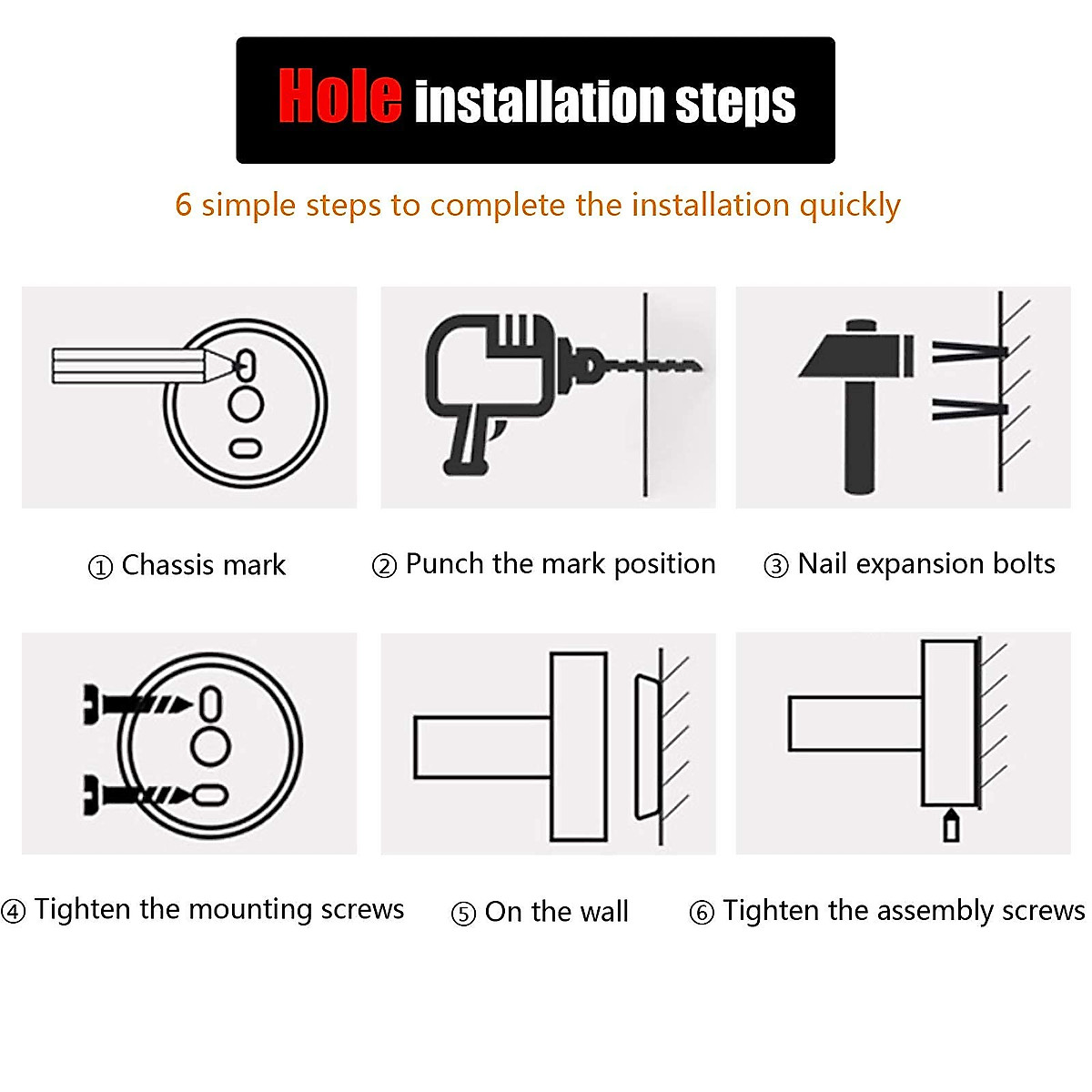 Hole installation steps

6 simple steps to complete the installation quickly

① Chassis mark

② Punch the mark position

③ Nail expansion bolts

④ Tighten the mounting screws

⑤ On the wall

⑥ Tighten the assembly screws