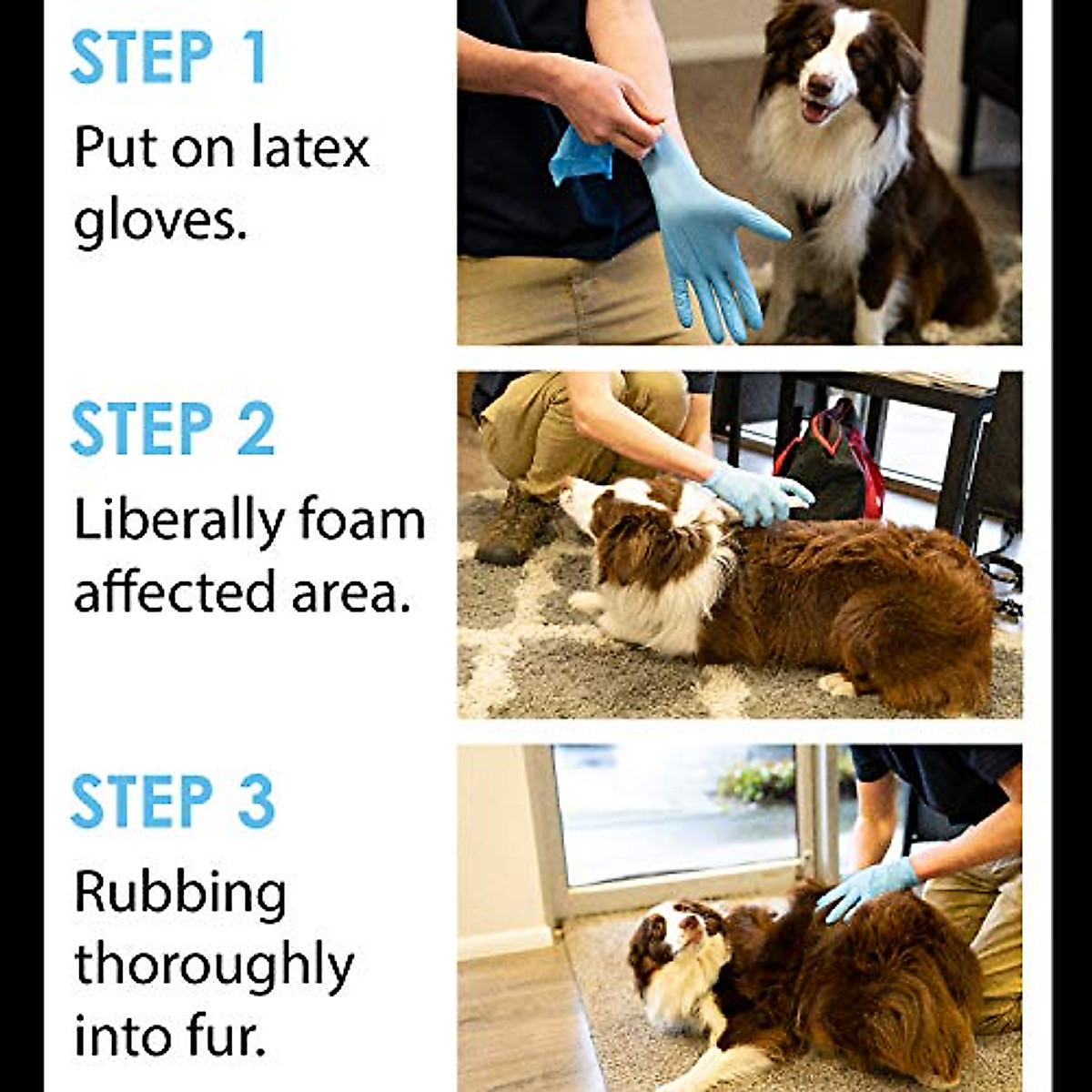 STEP 1

Put on latex gloves.

STEP 2

Liberally foam affected area.

STEP 3

Rubbing thoroughly into fur.