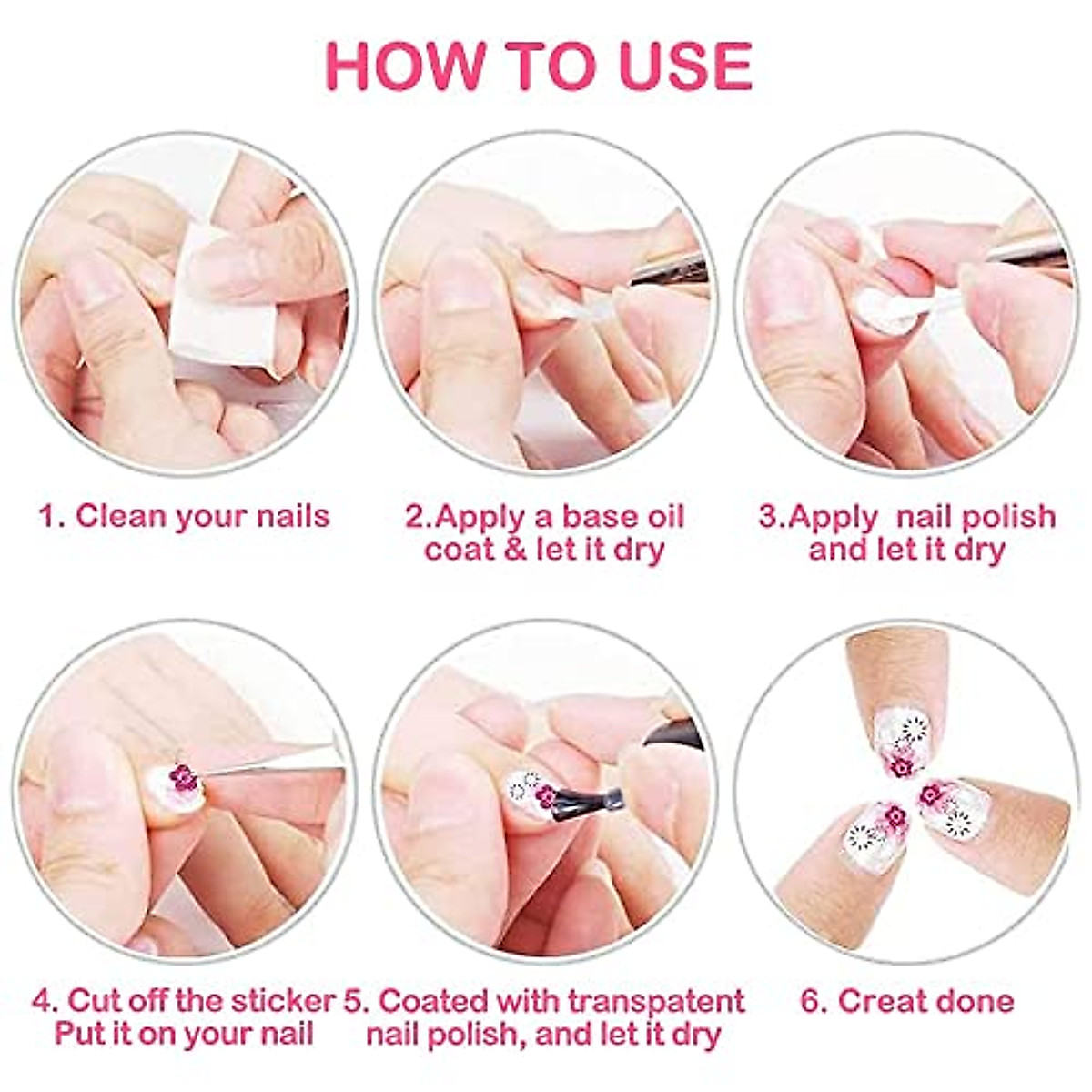 HOW TO USE

1. Clean your nails

2.Apply a base oil coat & let it dry

3.Apply nail polish and let it dry

4. Cut off the sticker Put it on your nail

5. Coated with transpatent nail polish, and let it dry

6. Creat done