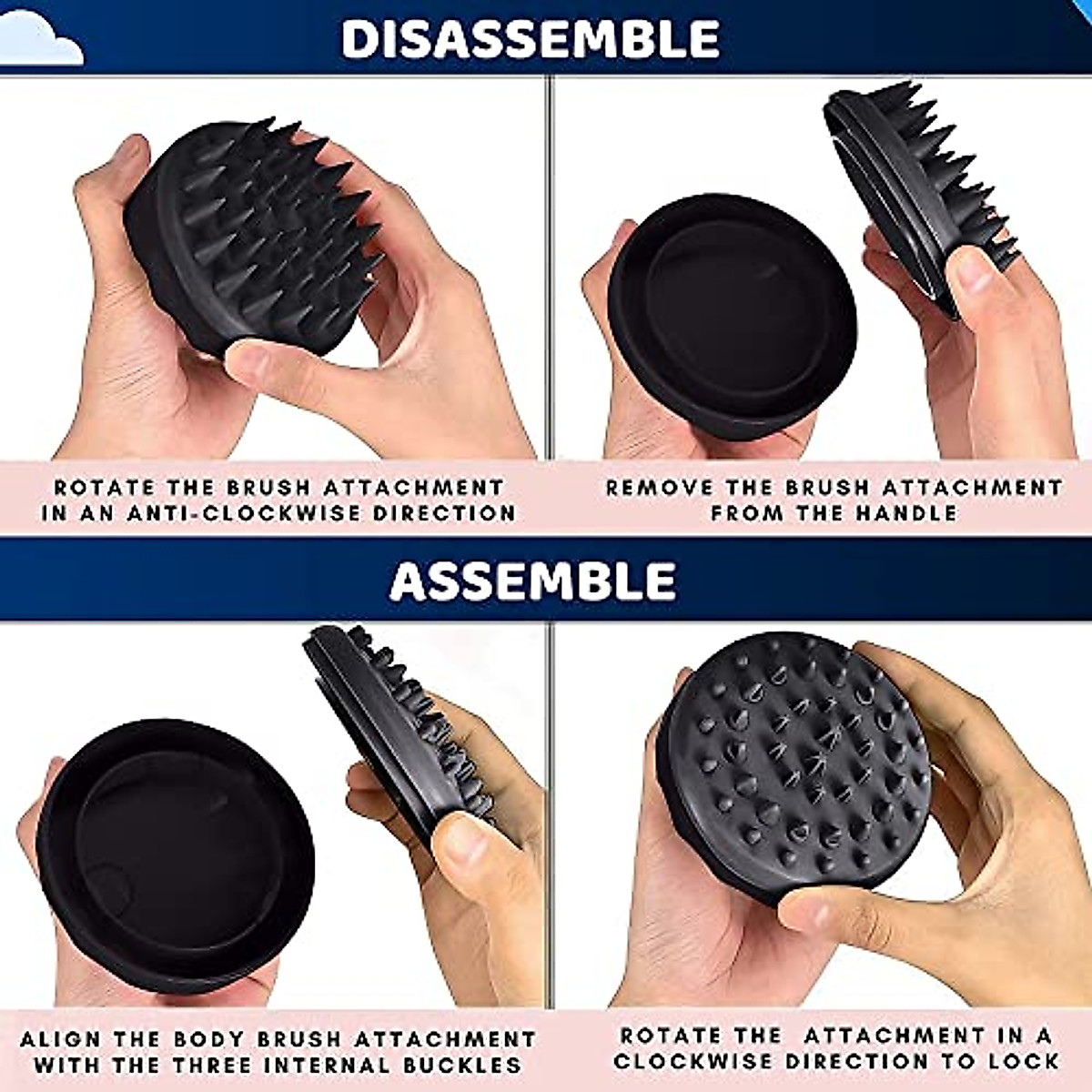 DISASSEMBLE

ROTATE THE BRUSH ATTACHMENT IN AN ANTI-CLOCKWISE DIRECTION

REMOVE THE BRUSH ATTACHMENT FROM THE HANDLE

ASSEMBLE

ALIGN THE BODY BRUSH ATTACHMENT WITH THE THREE INTERNAL BUCKLES

ROTATE THE ATTACHMENT IN A CLOCKWISE DIRECTION TO LOCK