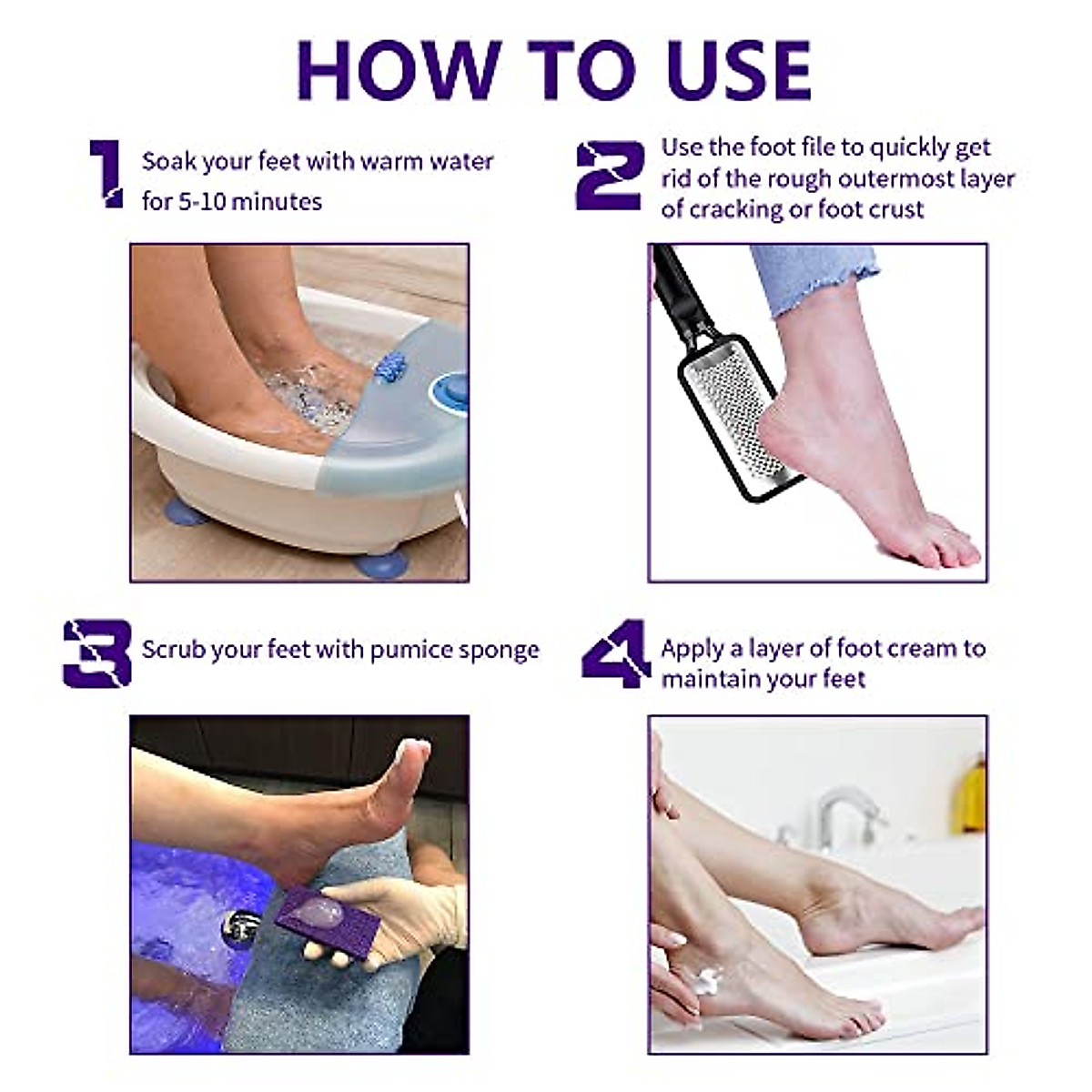 HOW TO USE

1 Soak your feet with warm water for 5-10 minutes

2 Use the foot file to quickly get rid of the rough outermost layer of cracking or foot crust

3 Scrub your feet with pumice sponge

4 Apply a layer of foot cream to maintain your feet