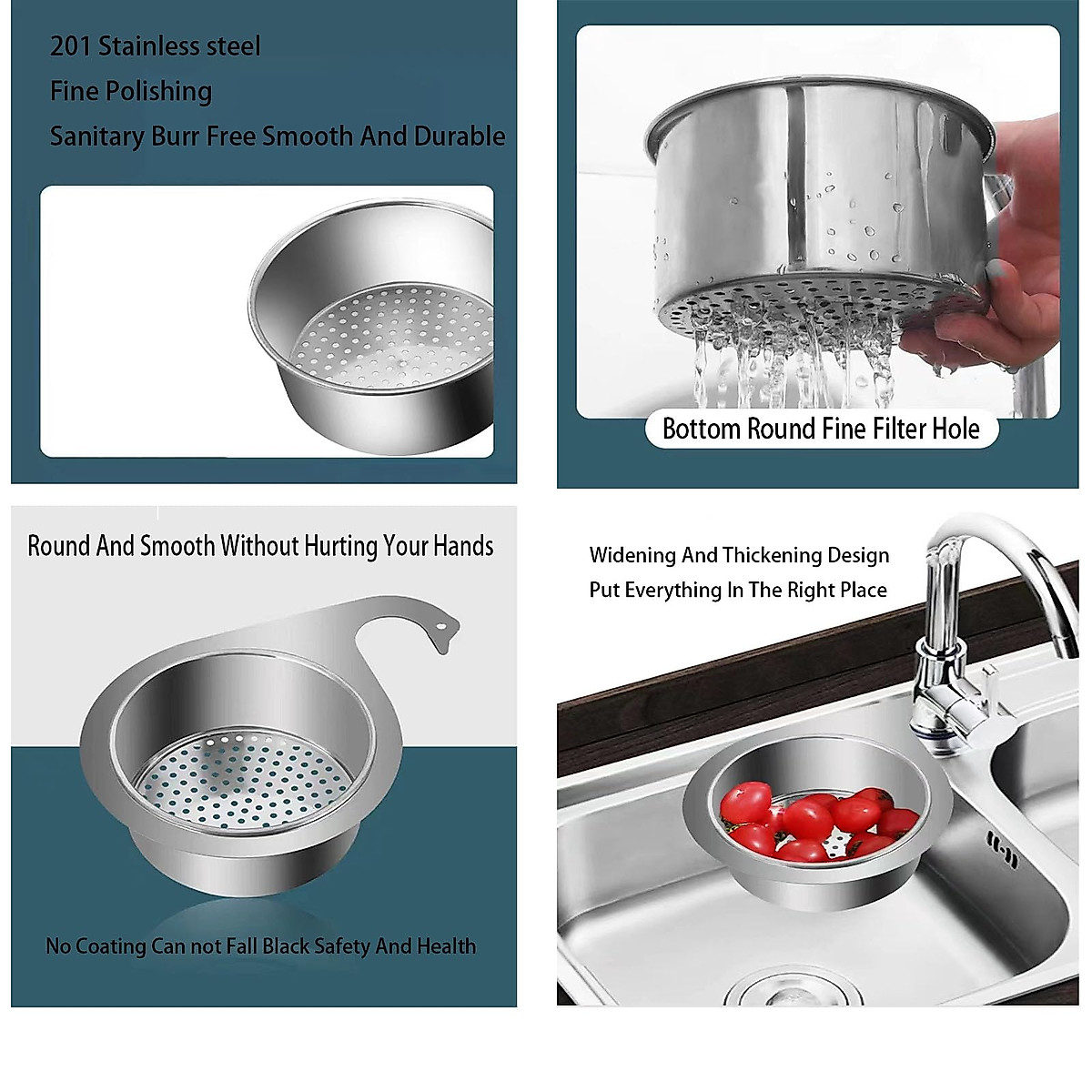 201 Stainless steel
Fine Polishing
Sanitary Burr Free Smooth And Durable

Bottom Round Fine Filter Hole

Round And Smooth Without Hurting Your Hands

No Coating Can not Fall Black Safety And Health

Widening And Thickening Design
Put Everything In The Right Place