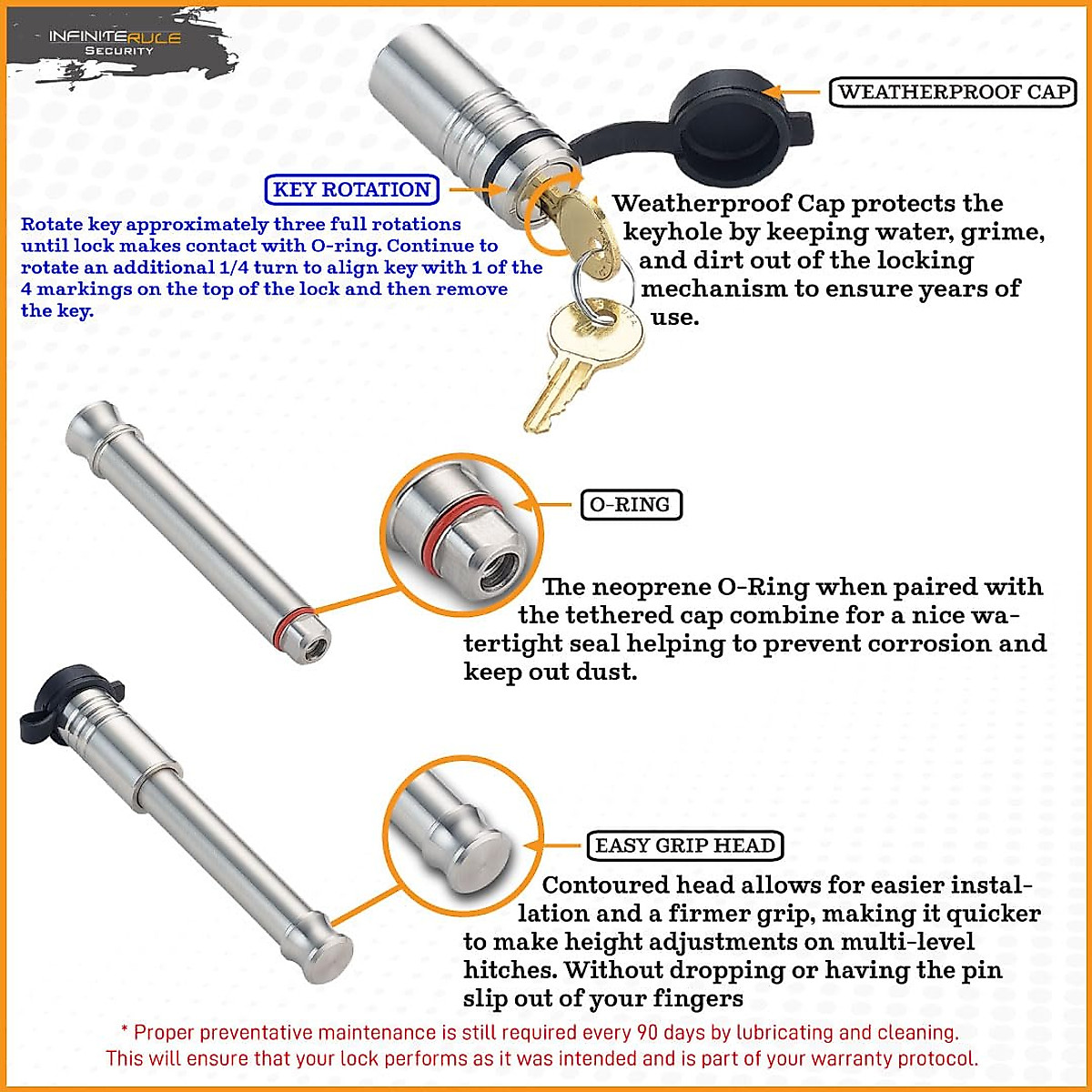 INFINITERULE
SECURITY

WEATHERPROOF CAP

KEY ROTATION

Rotate key approximately three full rotations until lock makes contact with O-ring. Continue to rotate an additional 1/4 turn to align key with 1 of the 4 markings on the top of the lock and then remove the key.

Weatherproof Cap protects the keyhole by keeping water, grime, and dirt out of the locking mechanism to ensure years of use.

O-RING

The neoprene O-Ring when paired with the tethered cap combine for a nice watertight seal helping to prevent corrosion and keep out dust.

EASY GRIP HEAD

Contoured head allows for easier installation and a firmer grip, making it quicker to make height adjustments on multi-level hitches. Without dropping or having the pin slip out of your fingers

* Proper preventative maintenance is still required every 90 days by lubricating and cleaning. This will ensure that your lock performs as it was intended and is part of your warranty protocol.