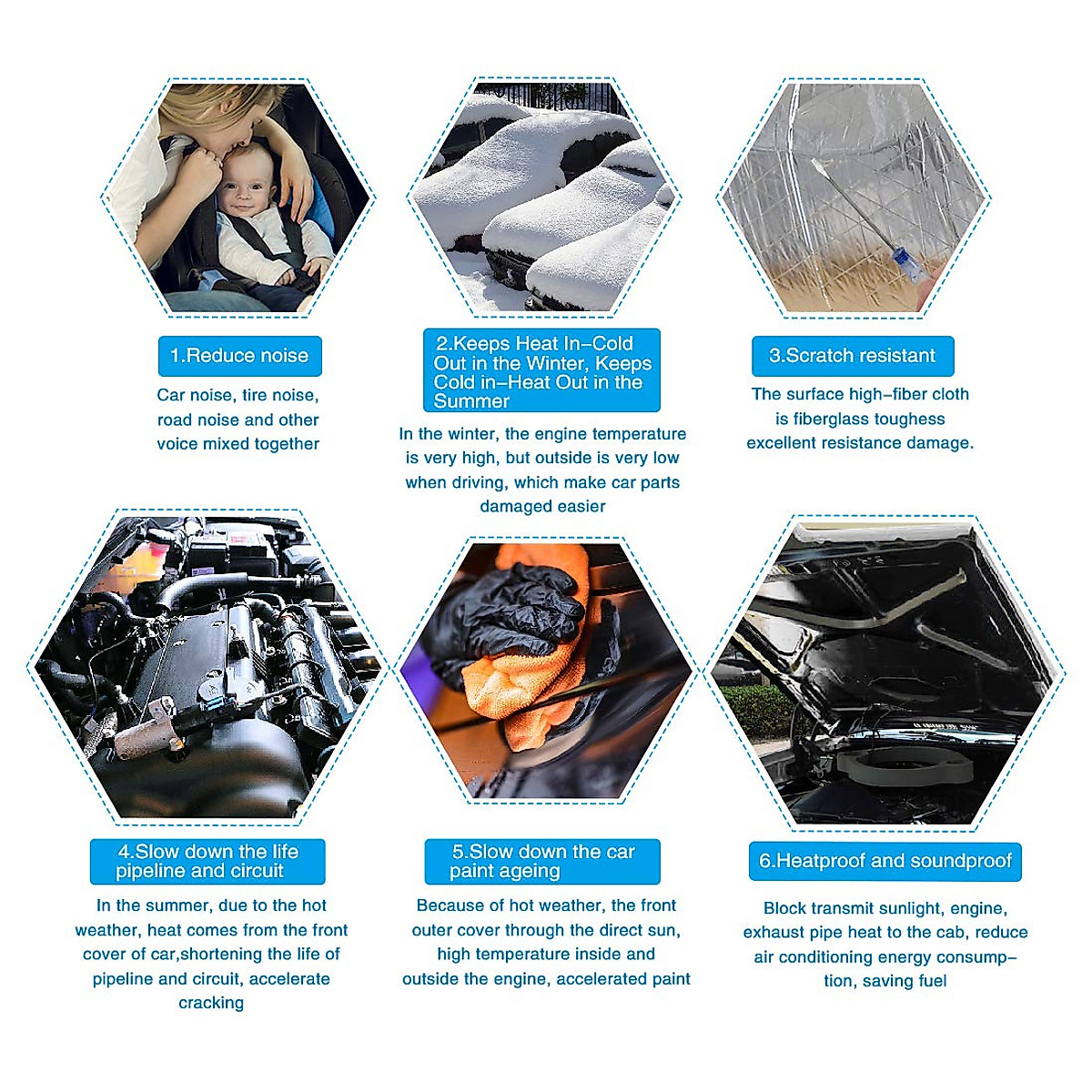 1.Reduce noise

Car noise, tire noise, road noise and other voice mixed together

2.Keeps Heat In–Cold Out in the Winter, Keeps Cold in–Heat Out in the Summer

In the winter, the engine temperature is very high, but outside is very low when driving, which make car parts damaged easier

3.Scratch resistant

The surface high–fiber cloth is fiberglass toughess excellent resistance damage.

4.Slow down the life pipeline and circuit

In the summer, due to the hot weather, heat comes from the front cover of car,shortening the life of pipeline and circuit, accelerate cracking

5.Slow down the car paint ageing

Because of hot weather, the front outer cover through the direct sun, high temperature inside and outside the engine, accelerated paint

6.Heatproof and soundproof

Block transmit sunlight, engine, exhaust pipe heat to the cab, reduce air conditioning energy consumption, saving fuel