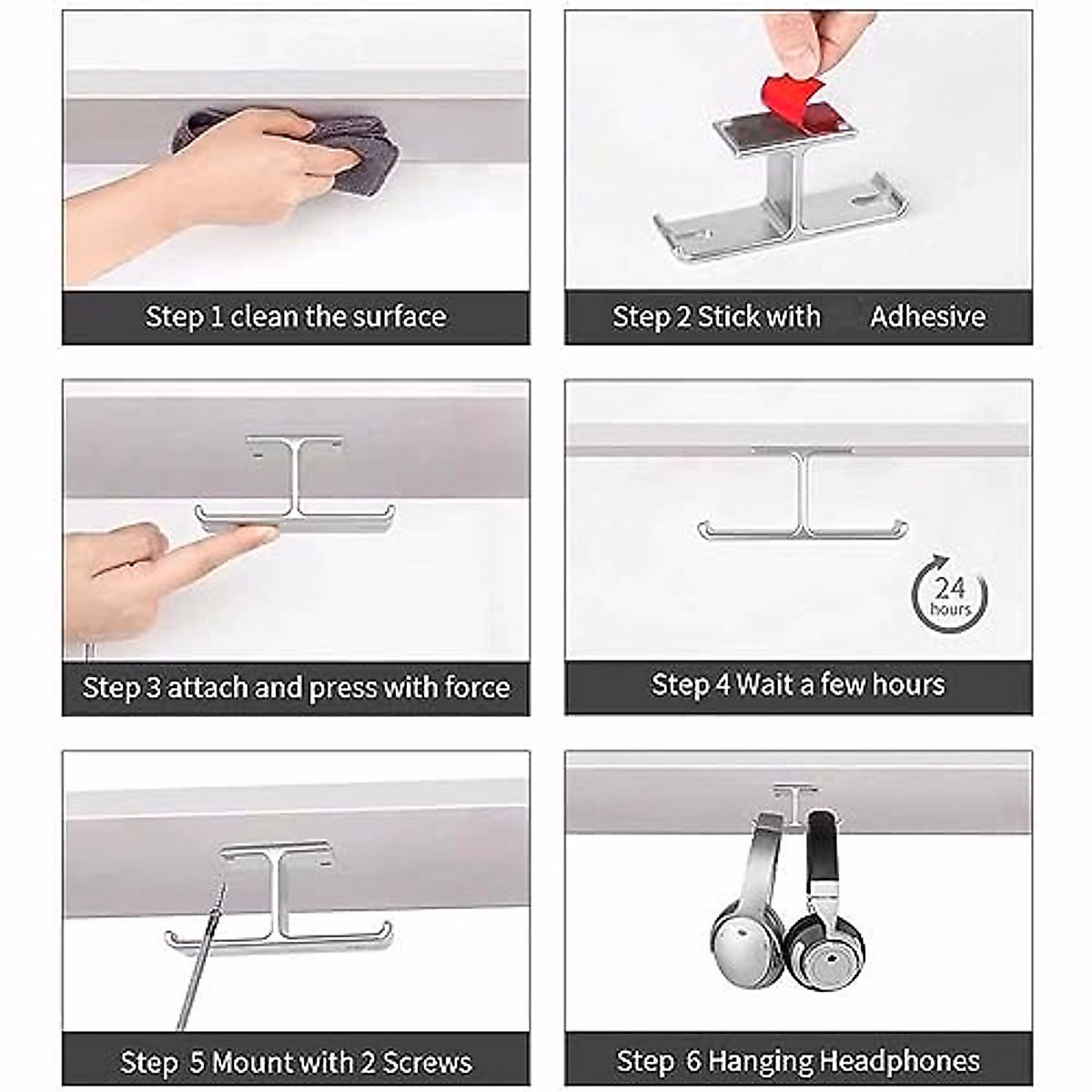 Step 1 clean the surface

Step 2 Stick with Adhesive

Step 3 attach and press with force

24 hours

Step 4 Wait a few hours

Step 5 Mount with 2 Screws

Step 6 Hanging Headphones