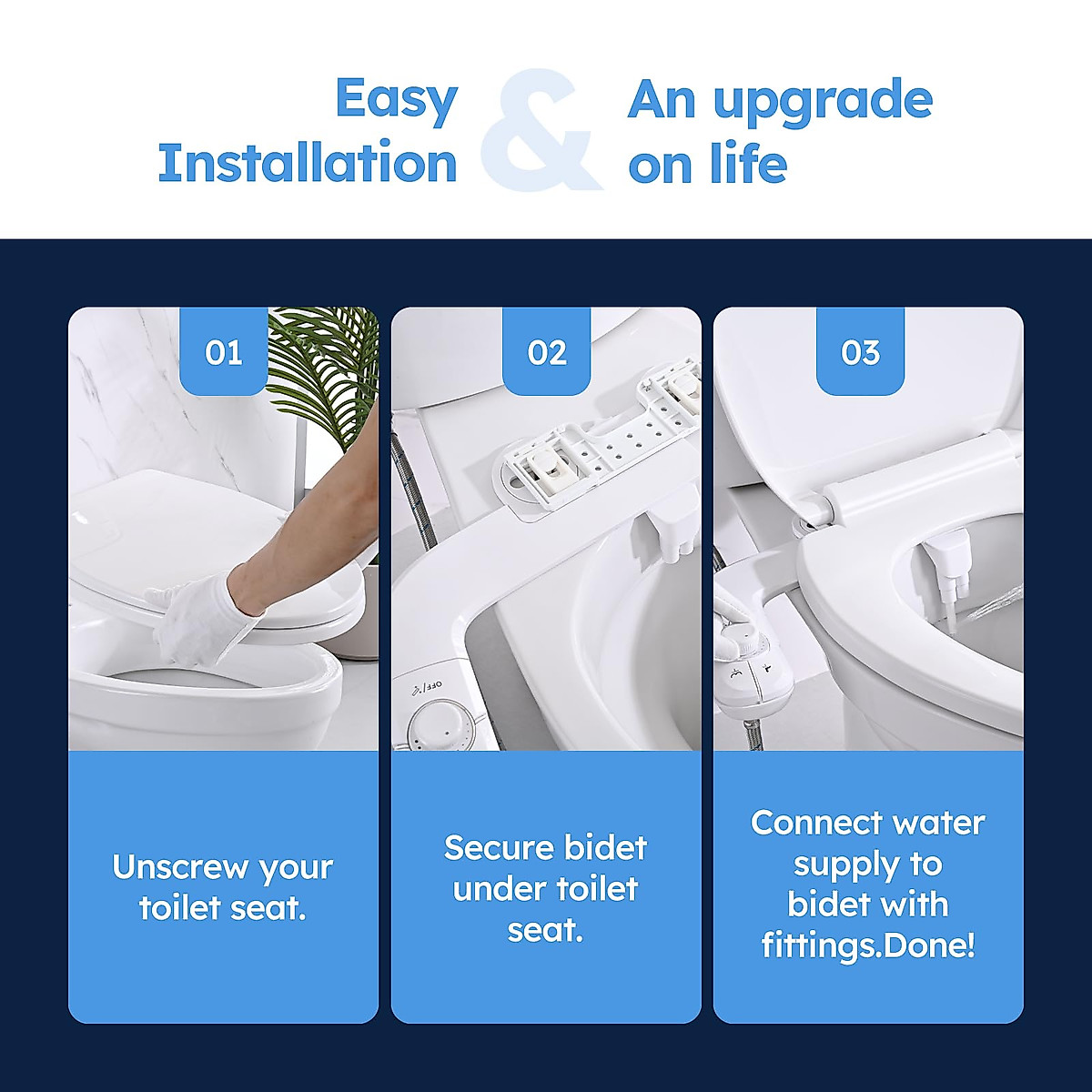 Easy Installation

&

An upgrade on life

01

Unscrew your toilet seat.

02

OFF

Secure bidet under toilet seat.

03

Connect water supply to bidet with fittings.Done!