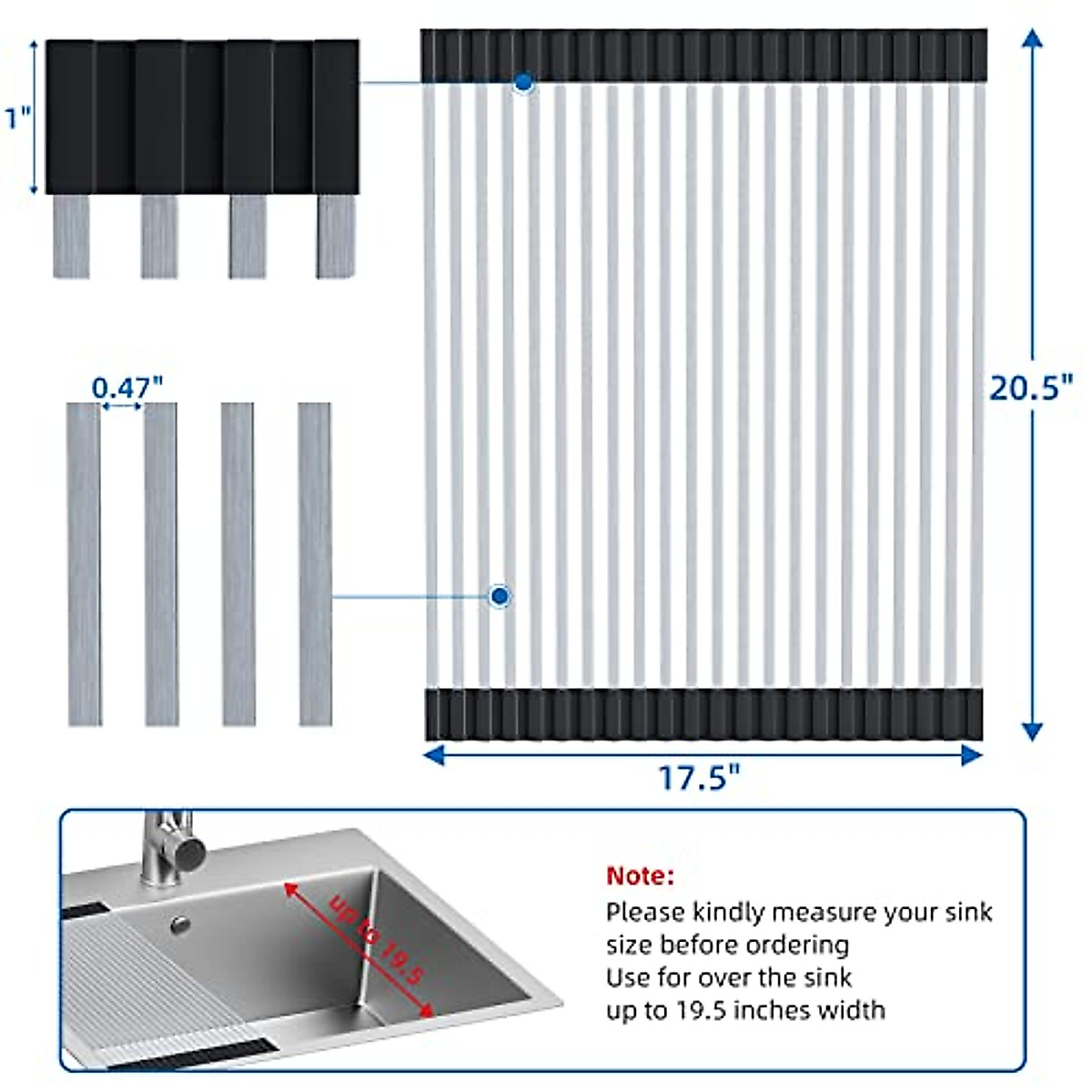 1"

0.47"

20.5"

17.5"

up to 19.5

Note:
Please kindly measure your sink size before ordering
Use for over the sink up to 19.5 inches width