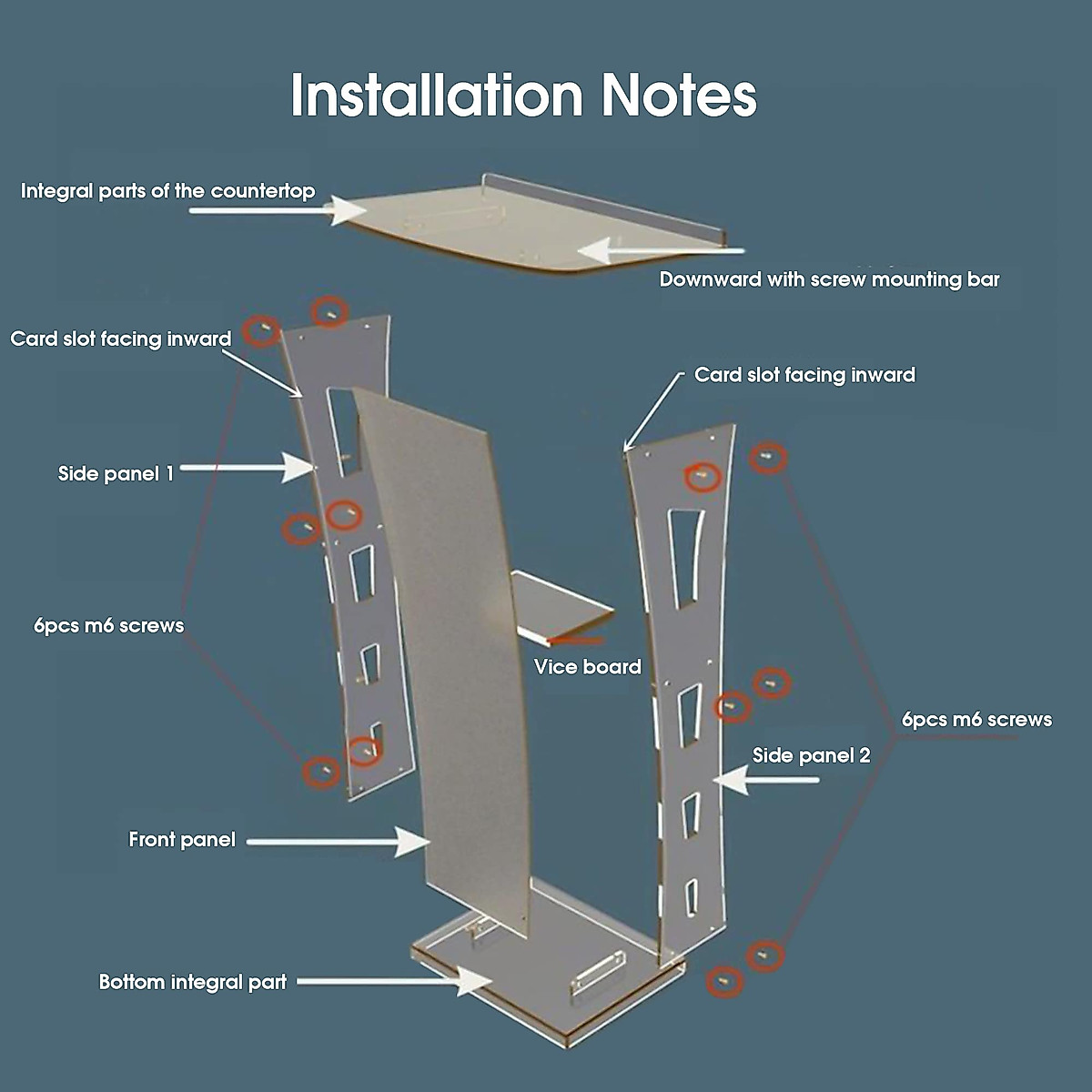 Installation Notes

Integral parts of the countertop

Downward with screw mounting bar

Card slot facing inward

Card slot facing inward

Side panel 1

6pcs m6 screws

Vice board

6pcs m6 screws

Side panel 2

Front panel

Bottom integral part